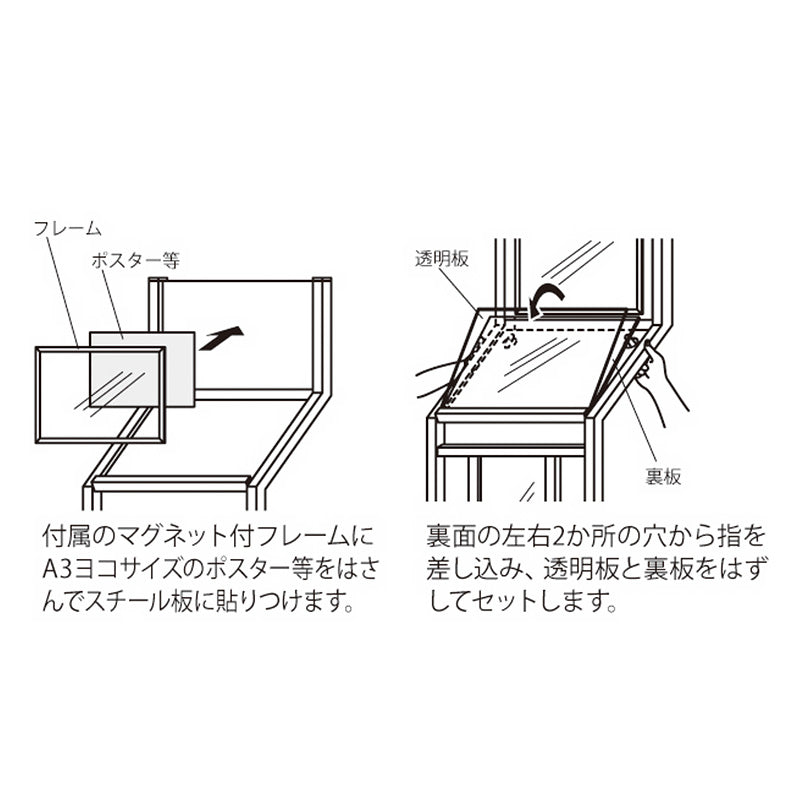 フレーム

ポスター等

付属のマグネット付フレームにA3ヨコサイズのポスター等をはさんでスチール板に貼りつけます。

透明板

裏板

裏面の左右2か所の穴から指を差し込み、透明板と裏板をはずしてセットします。