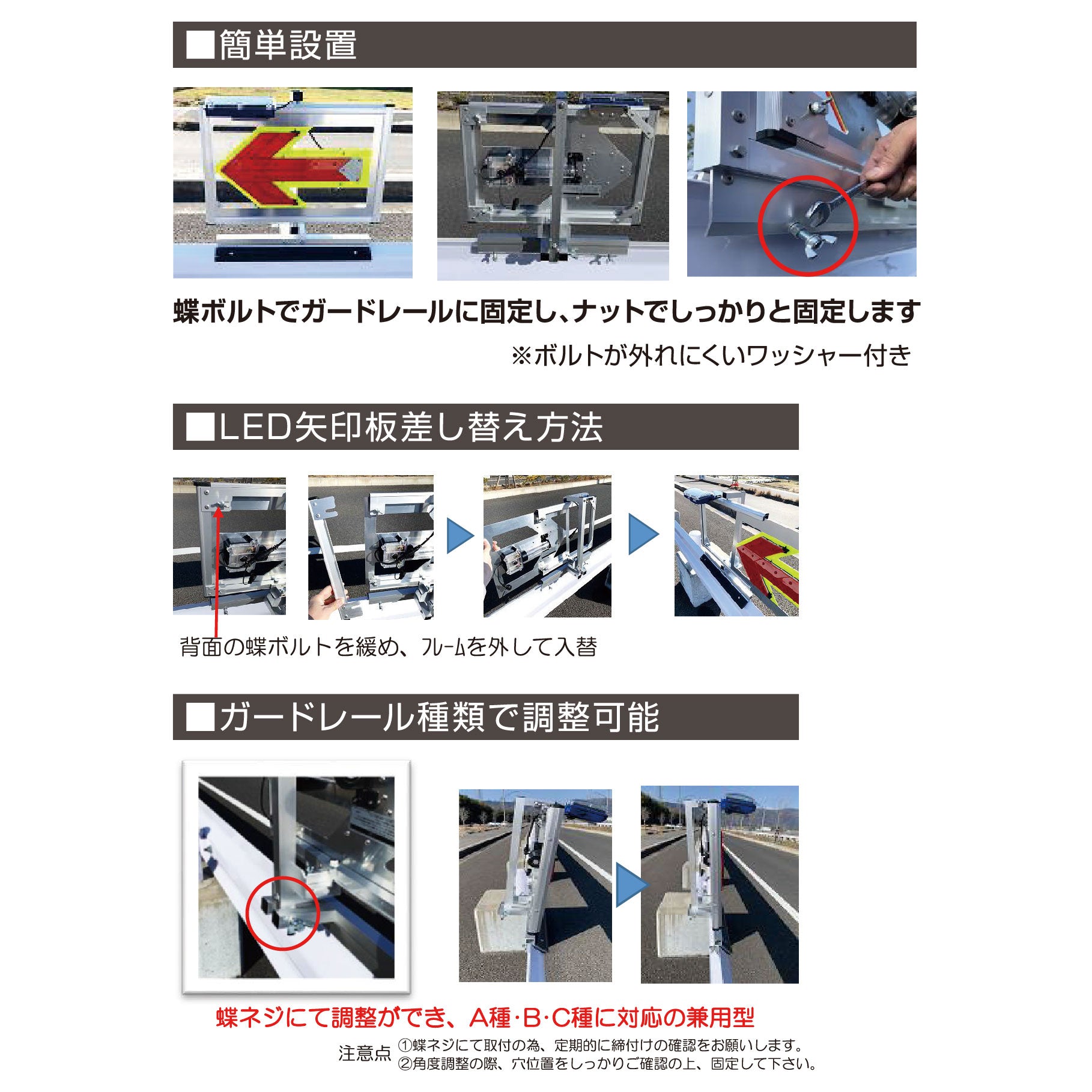 ■簡単設置

蝶ボルトでガードレールに固定し、ナットでしっかりと固定します

※ボルトが外れにくいワッシャー付き

■LED矢印板差し替え方法

背面の蝶ボルトを緩め、フレームを外して入替

■ガードレール種類で調整可能

蝶ネジにて調整ができ、A種･B･C種に対応の兼用型

注意点 ①蝶ネジにて取付の為、定期的に締付けの確認をお願いします。
②角度調整の際、穴位置をしっかりご確認の上、固定して下さい。