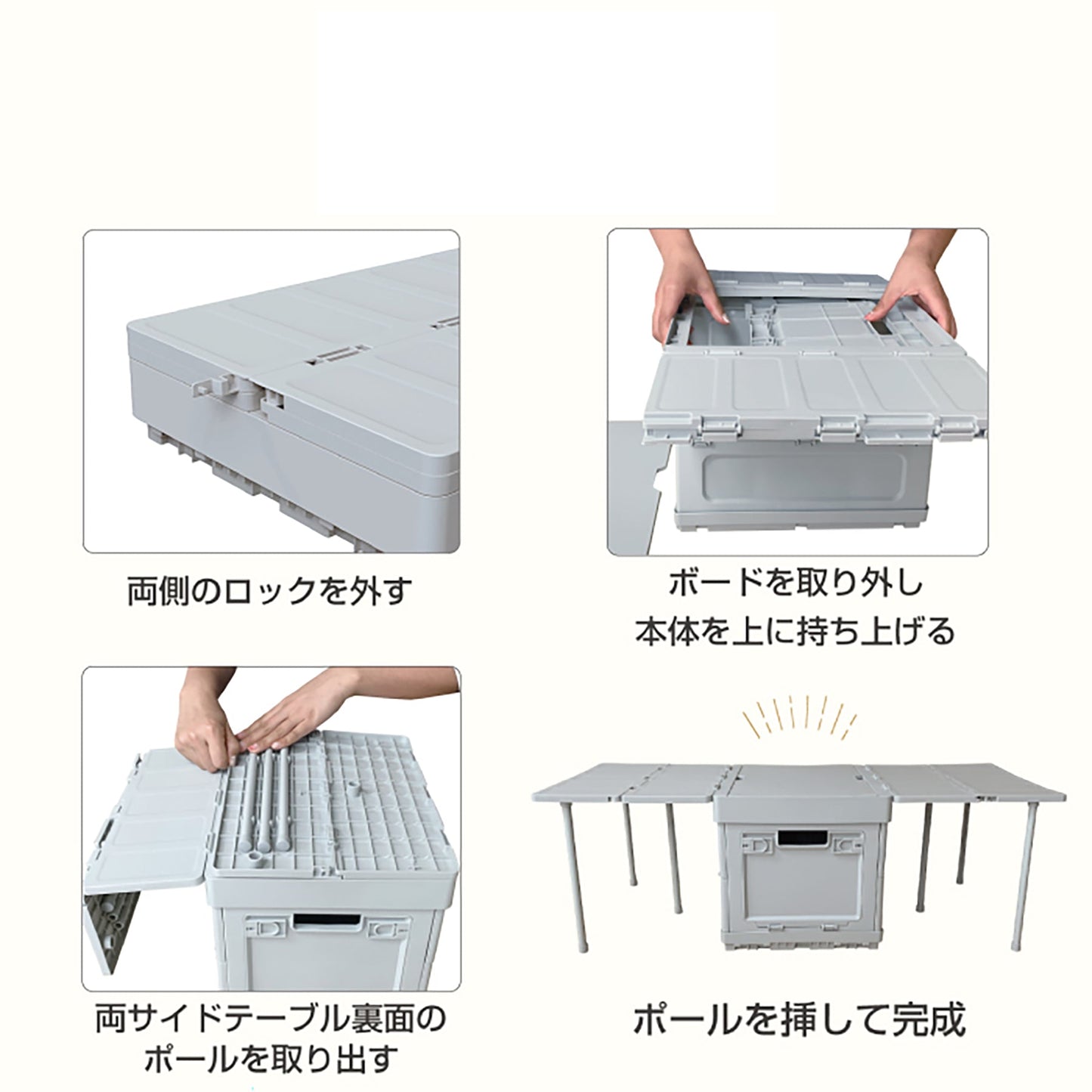 両側のロックを外す

ボードを取り外し
本体を上に持ち上げる

両サイドテーブル裏面の
ポールを取り出す

ポールを挿して完成