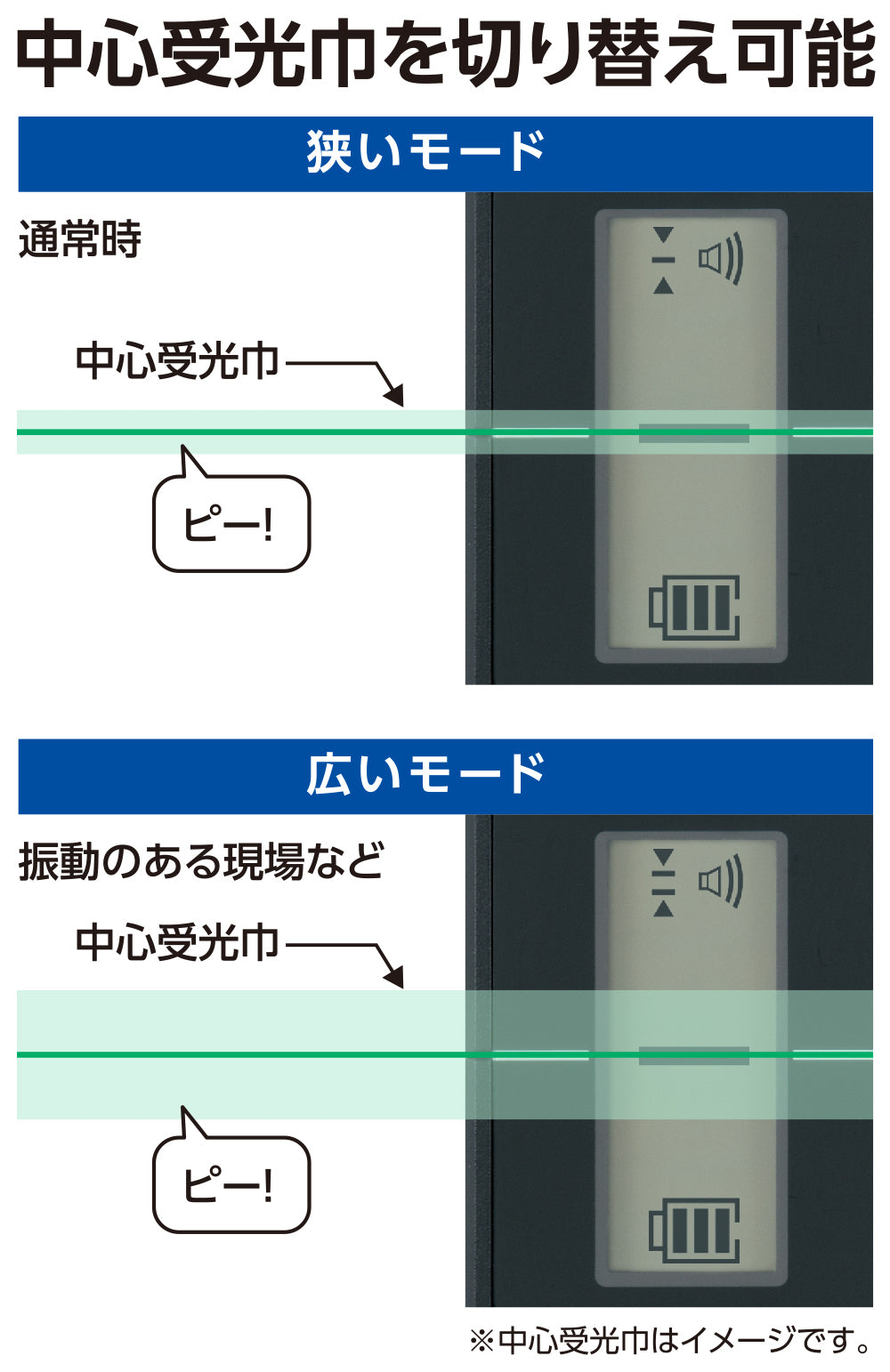 中心受光巾を切り替え可能

狭いモード

通常時

中心受光巾

ピー!

広いモード

振動のある現場など

中心受光巾

ピー!

※中心受光巾はイメージです。