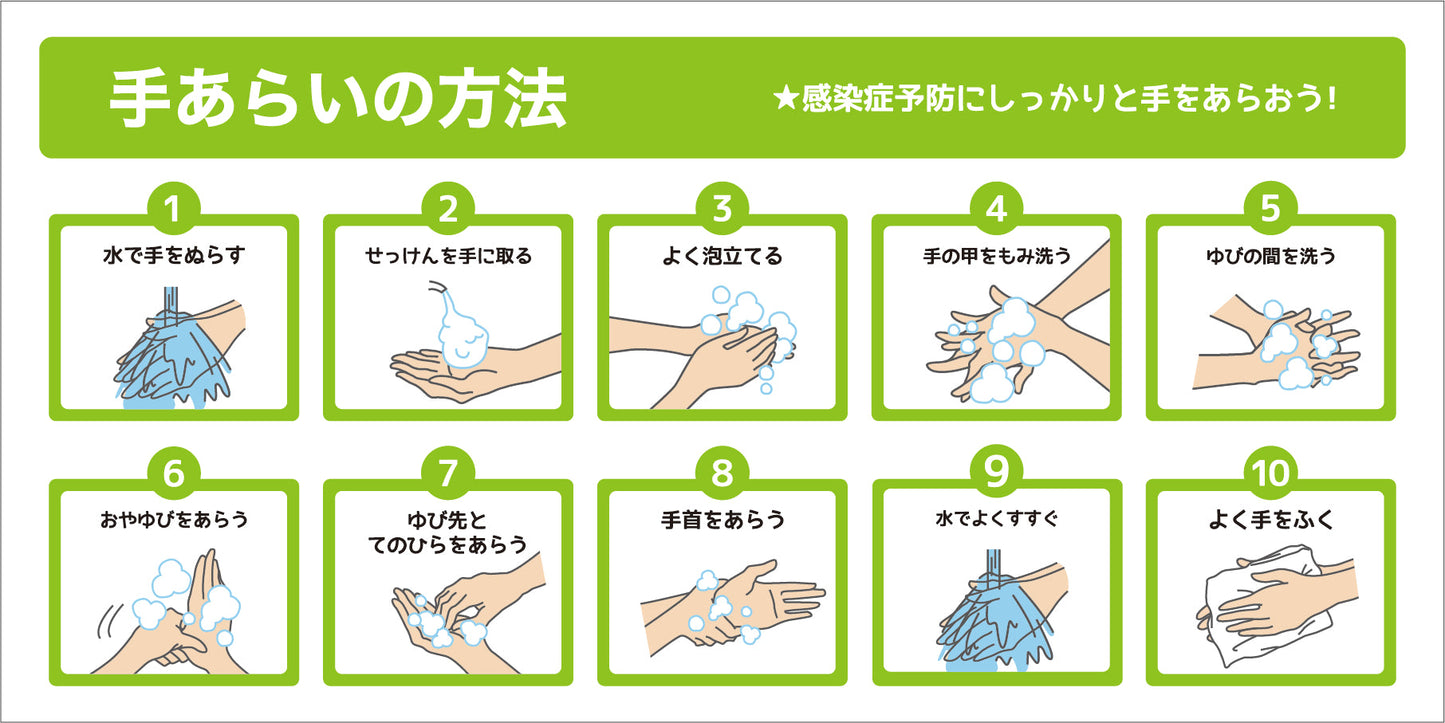 手あらいの方法

★感染症予防にしっかりと手をあらおう!

1
水で手をぬらす

2
せっけんを手に取る

3
よく泡立てる

4
手の甲をもみ洗う

5
ゆびの間を洗う

6
おやゆびをあらう

7
ゆび先と
てのひらをあらう

8
手首をあらう

9
水でよくすすぐ

10
よく手をふく