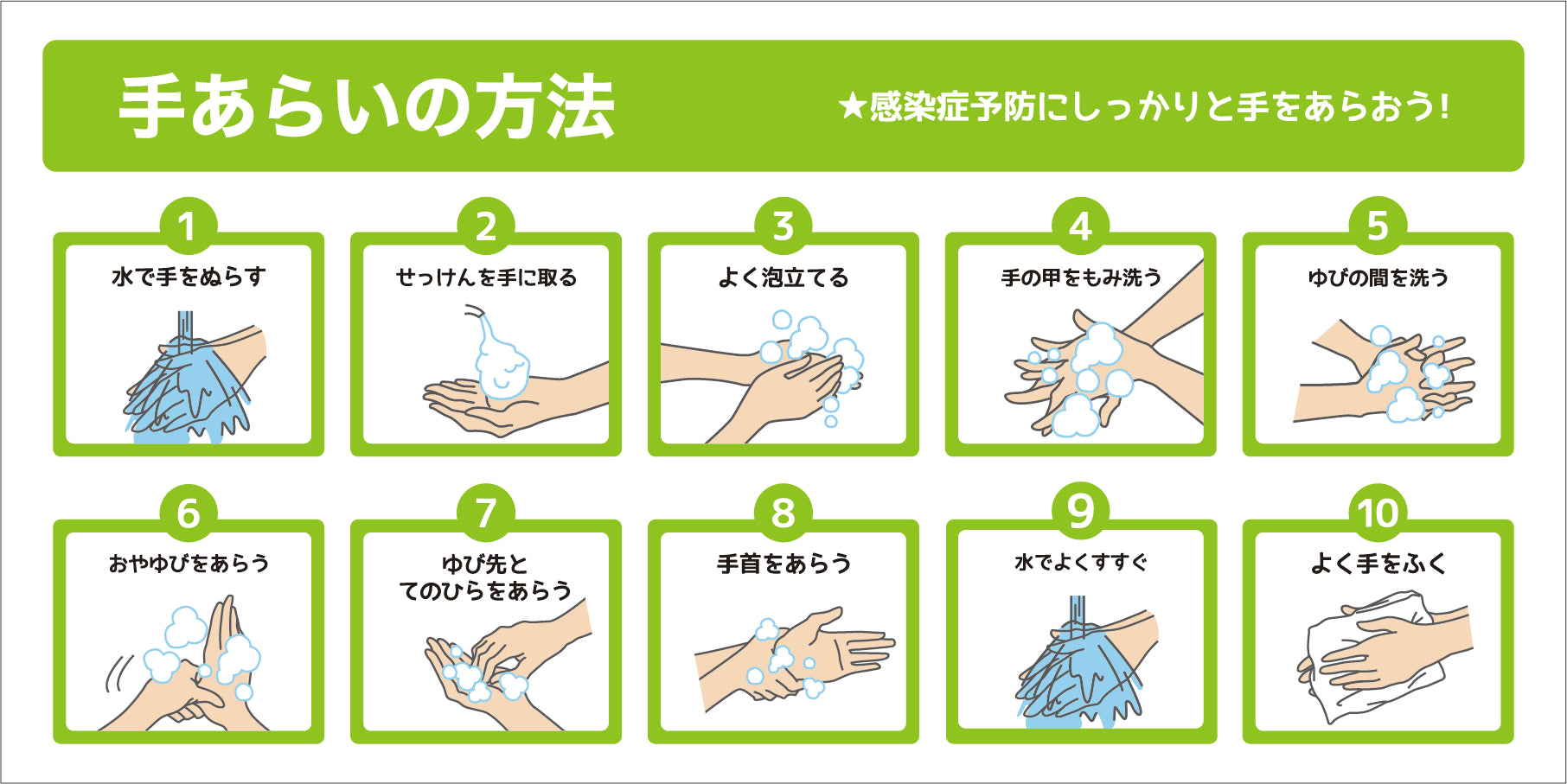 手あらいの方法

★感染症予防にしっかりと手をあらおう!

1
水で手をぬらす

2
せっけんを手に取る

3
よく泡立てる

4
手の甲をもみ洗う

5
ゆびの間を洗う

6
おやゆびをあらう

7
ゆび先と
てのひらをあらう

8
手首をあらう

9
水でよくすすぐ

10
よく手をふく