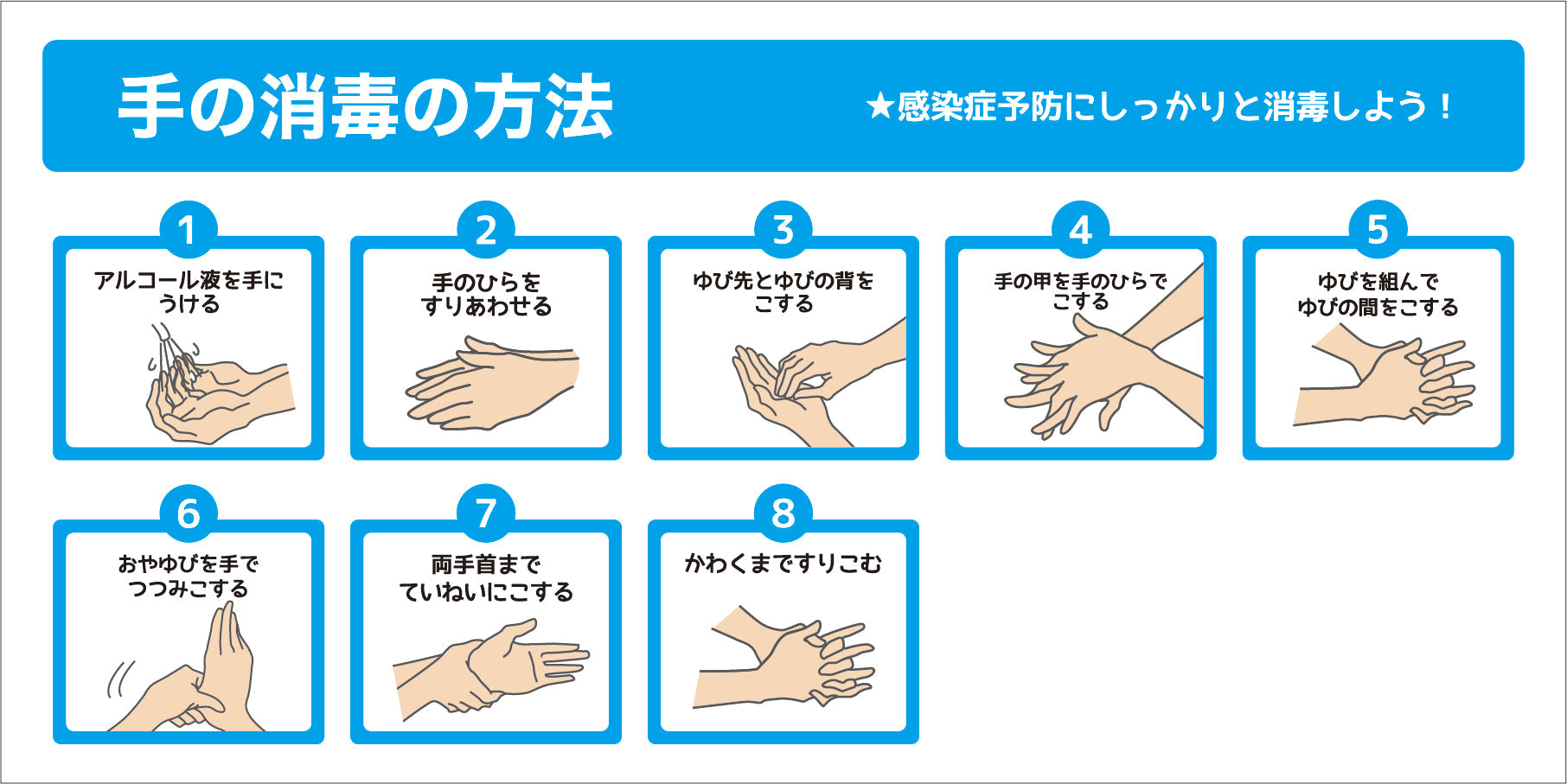 手の消毒の方法

★感染症予防にしっかりと消毒しよう！

1
アルコール液を手にうける

2
手のひらをすりあわせる

3
ゆび先とゆびの背をこする

4
手の甲を手のひらでこする

5
ゆびを組んでゆびの間をこする

6
おやゆびを手でつつみこする

7
両手首までていねいにこする

8
かわくまですりこむ