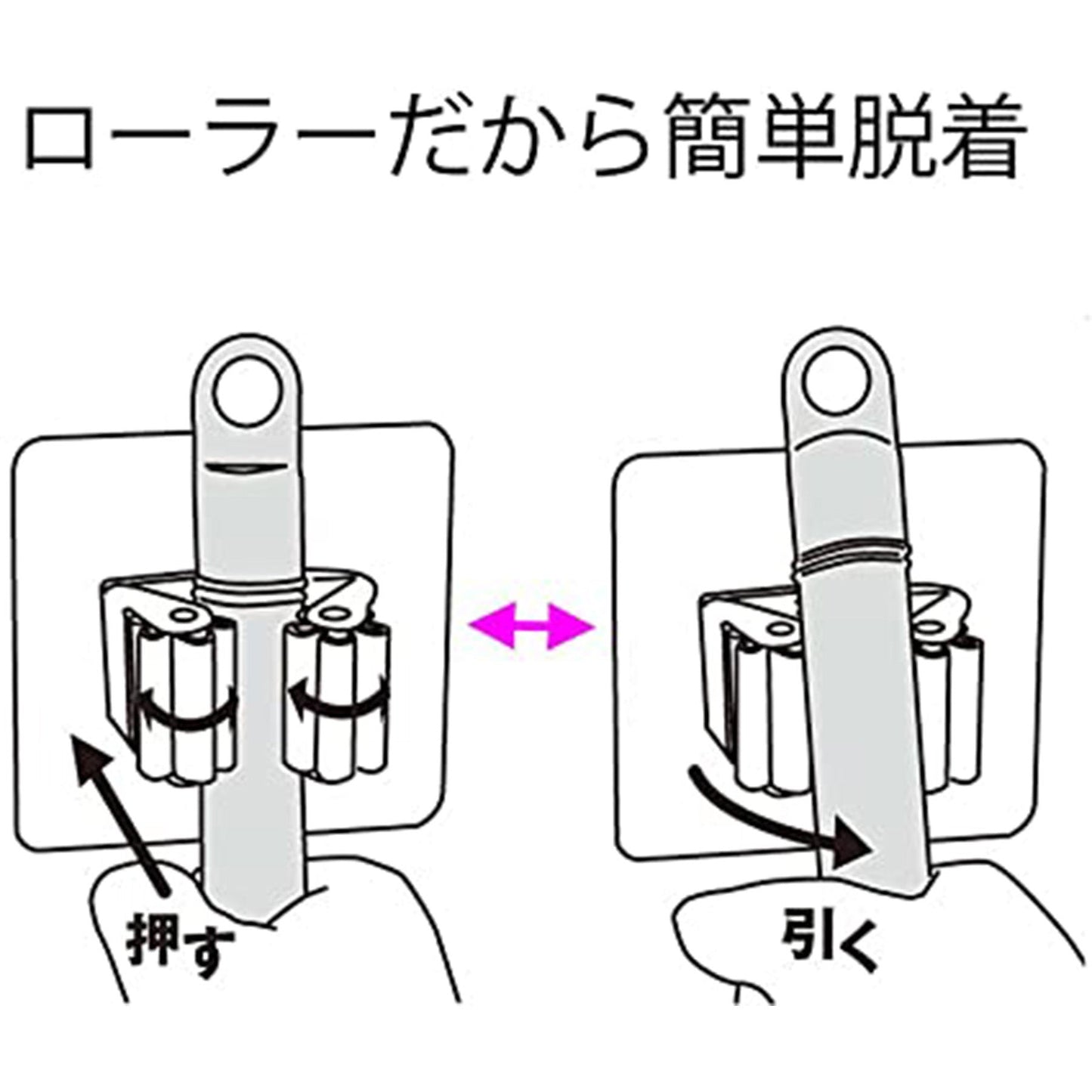 ローラーだから簡単脱着

押す

引く