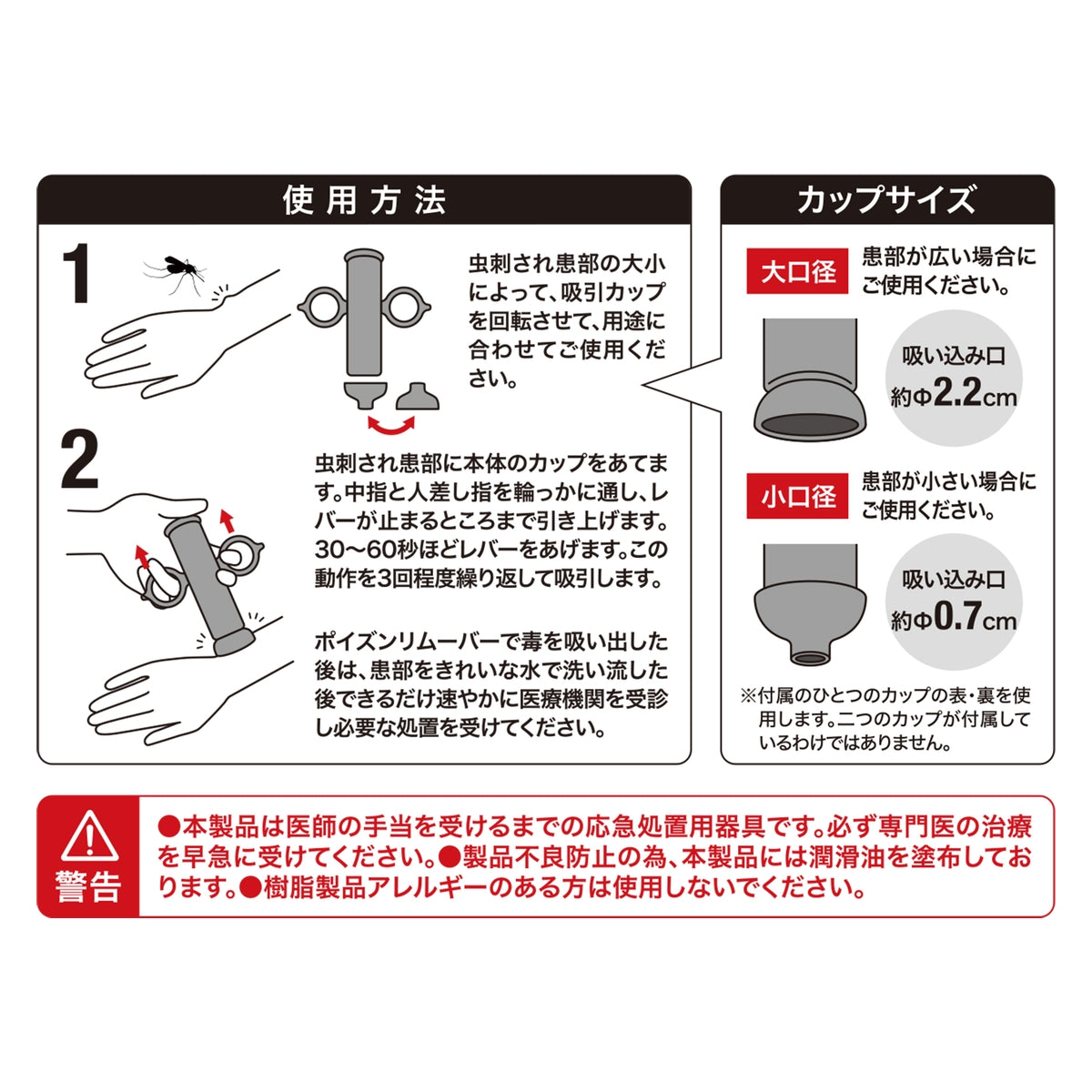 使用方法

1

虫刺され患部の大小によって、吸引カップを回転させて、用途に合わせてご使用ください。

2

虫刺され患部に本体のカップをあてます。中指と人差し指を輪っかに通し、レバーが止まるところまで引き上げます。30〜60秒ほどレバーをあげます。この動作を3回程度繰り返して吸引します。

ポイズンリムーバーで毒を吸い出した後は、患部をきれいな水で洗い流した後できるだけ速やかに医療機関を受診し必要な処置を受けてください。

カップサイズ

大口径

患部が広い場合にご使用ください。

吸い込み口
約Φ2.2cm

小口径

患部が小さい場合にご使用ください。

吸い込み口
約Φ0.7cm

※付属のひとつのカップの表・裏を使用します。二つのカップが付属しているわけではありません。

警告

●本製品は医師の手当を受けるまでの応急処置用器具です。必ず専門医の治療を早急に受けてください。●製品不良防止の為、本製品には潤滑油を塗布しております。●樹脂製品アレルギーのある方は使用しないでください。