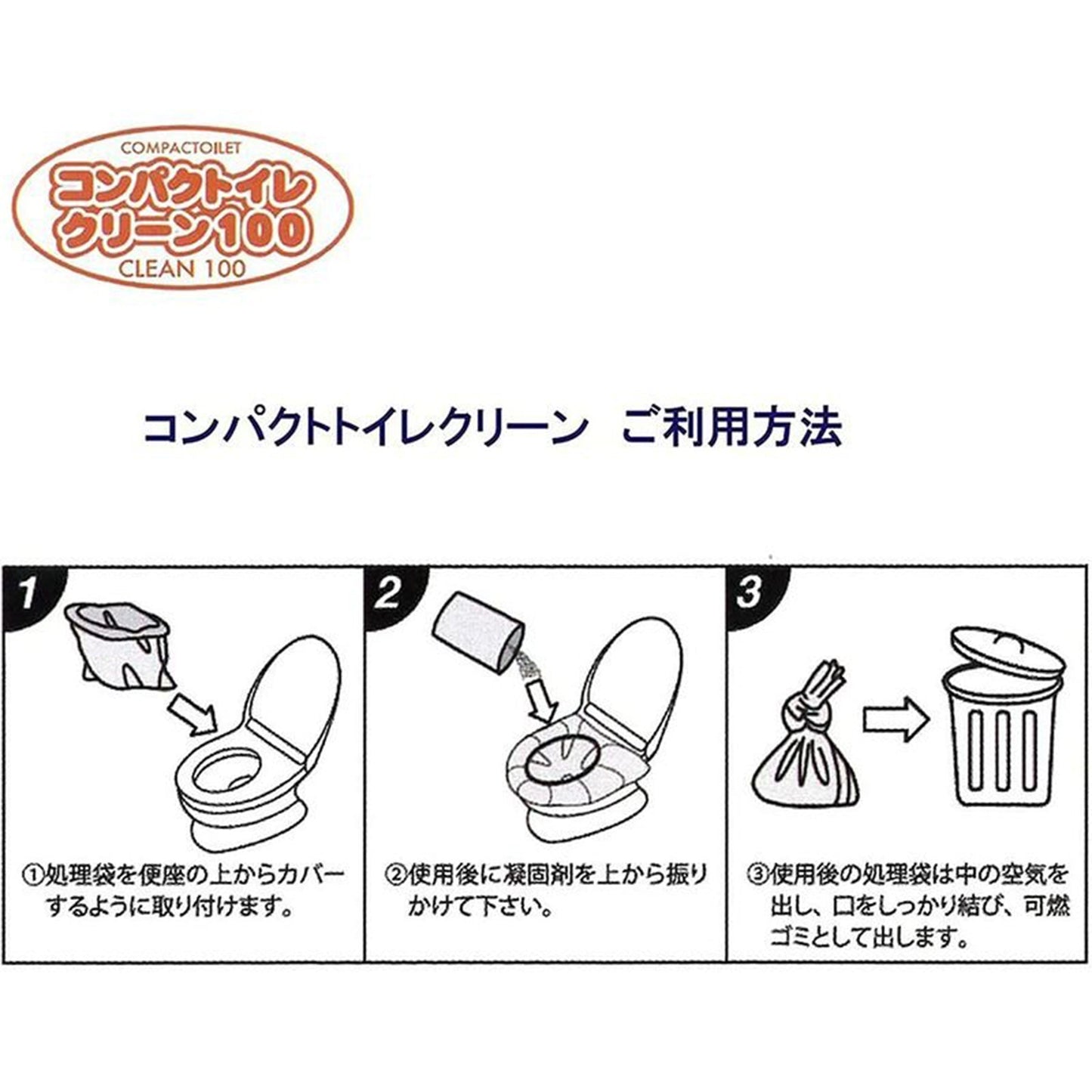 COMPACTOILET
コンパクトイレ
クリーン100
CLEAN 100

コンパクトトイレクリーン　ご利用方法

1

①処理袋を便座の上からカバーするように取り付けます。

2

②使用後に凝固剤を上から振りかけて下さい。

3

③使用後の処理袋は中の空気を出し、口をしっかり結び、可燃ゴミとして出します。