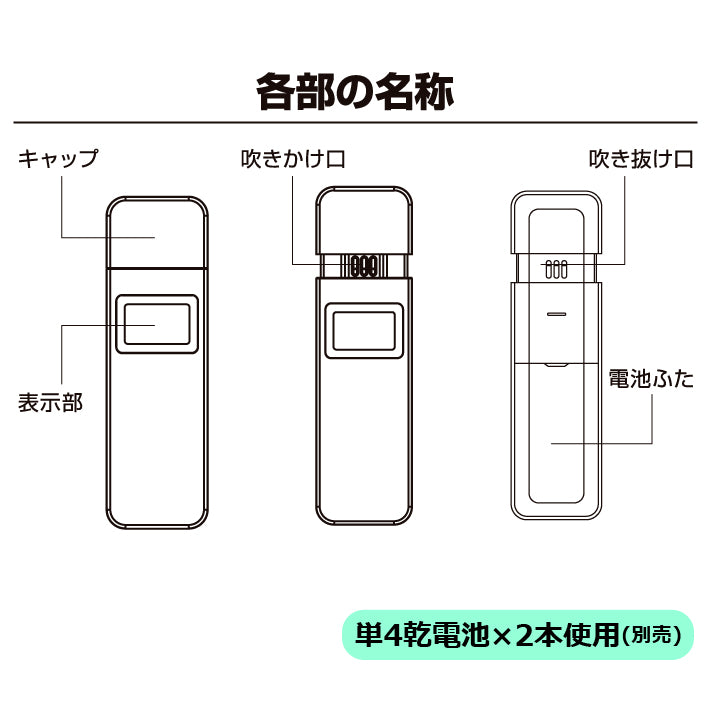 各部の名称

キャップ

吹きかけ口

吹き抜け口

表示部

電池ふた

単4乾電池×2本使用(別売)