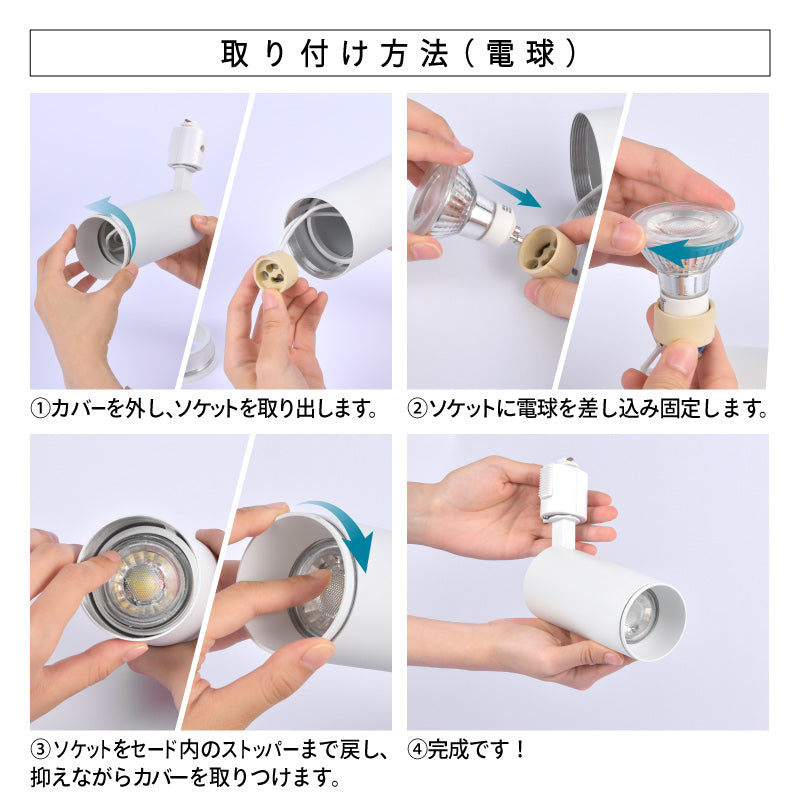 取り付け方法（電球）

①カバーを外し、ソケットを取り出します。

②ソケットに電球を差し込み固定します。

③ソケットをセード内のストッパーまで戻し、抑えながらカバーを取りつけます。

④完成です！