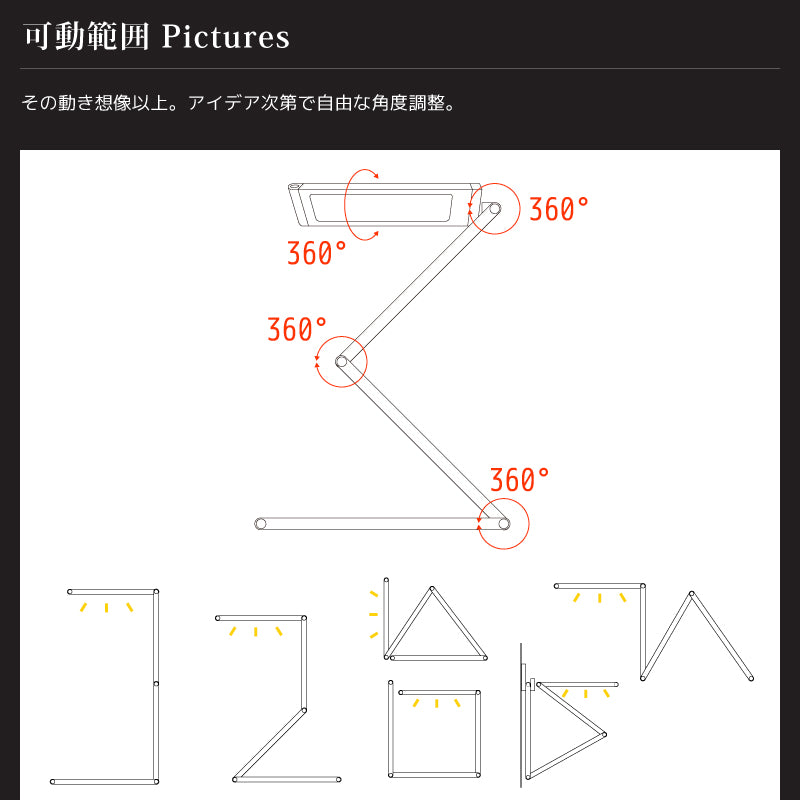 可動範囲 Pictures

その動き想像以上。アイデア次第で自由な角度調整。

360°

360°

360°

360°