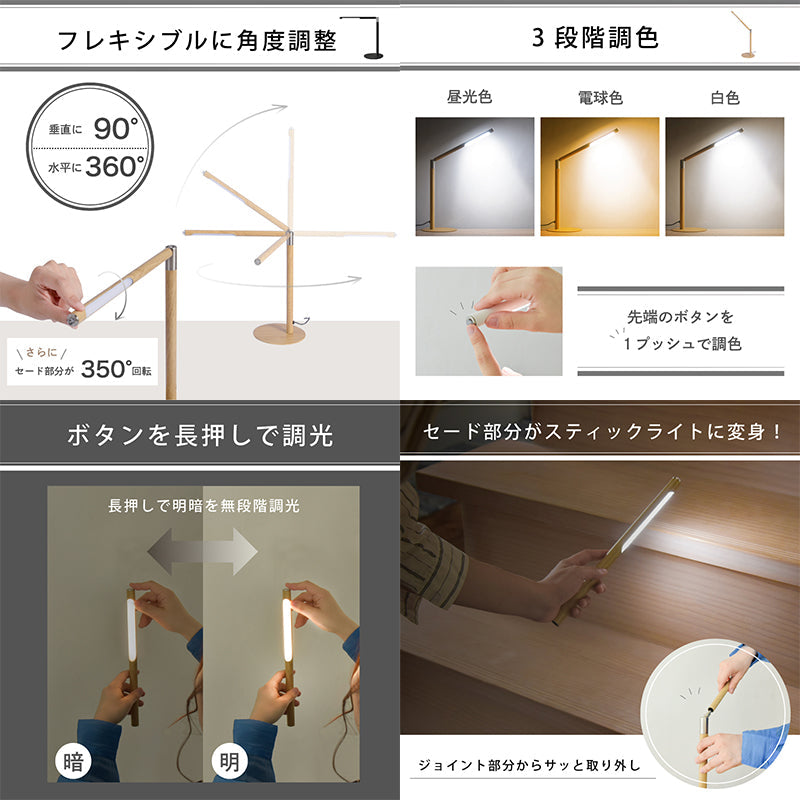 フレキシブルに角度調整

垂直に 90°
水平に 360°

さらに
セード部分が 350° 回転

3 段階調色

昼光色
電球色
白色

先端のボタンを
1プッシュで調色

ボタンを長押しで調光

長押しで明暗を無段階調光

暗
明

セード部分がスティックライトに変身！

ジョイント部分からサッと取り外し