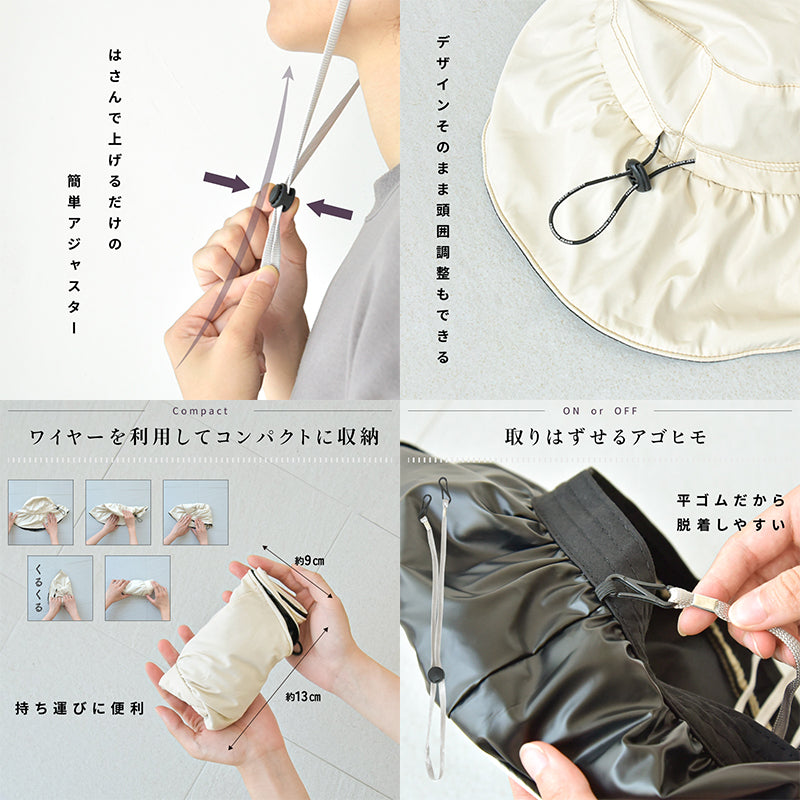 はさんで上げるだけの
簡単アジャスター

デザインそのまま頭囲調整もできる

Compact
ワイヤーを利用してコンパクトに収納

くるくる

約9cm

約13cm

持ち運びに便利

ON or OFF
取りはずせるアゴヒモ

平ゴムだから
脱着しやすい