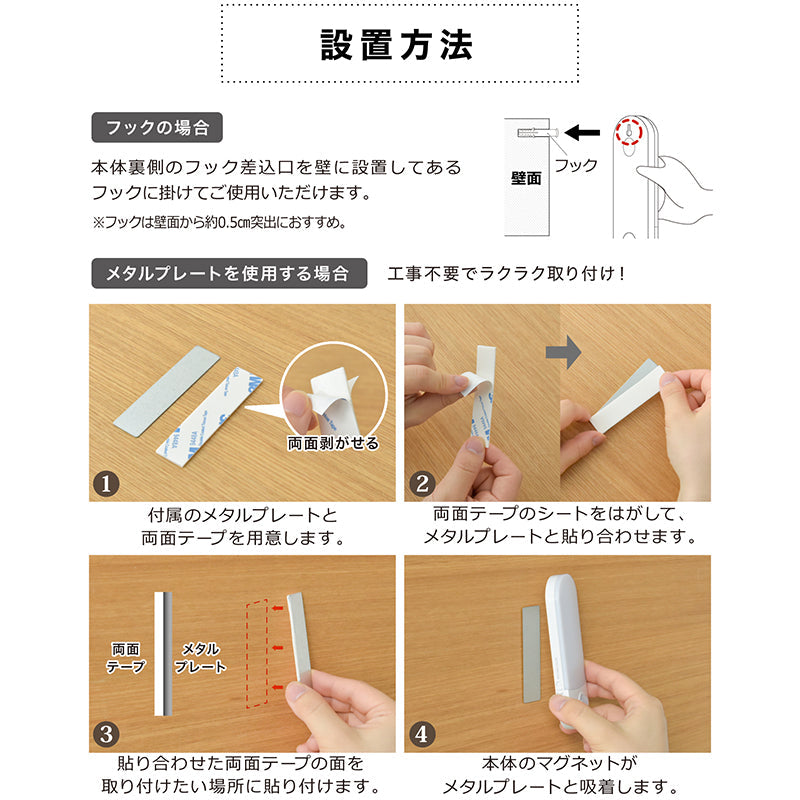 設置方法

フックの場合

本体裏側のフック差込口を壁に設置してあるフックに掛けてご使用いただけます。

※フックは壁面から約0.5㎝突出におすすめ。

壁面

フック

メタルプレートを使用する場合

工事不要でラクラク取り付け！

両面剥がせる

1

付属のメタルプレートと両面テープを用意します。

2

両面テープのシートをはがして、メタルプレートと貼り合わせます。

両面テープ

メタルプレート

3

貼り合わせた両面テープの面を取り付けたい場所に貼り付けます。

4

本体のマグネットがメタルプレートと吸着します。