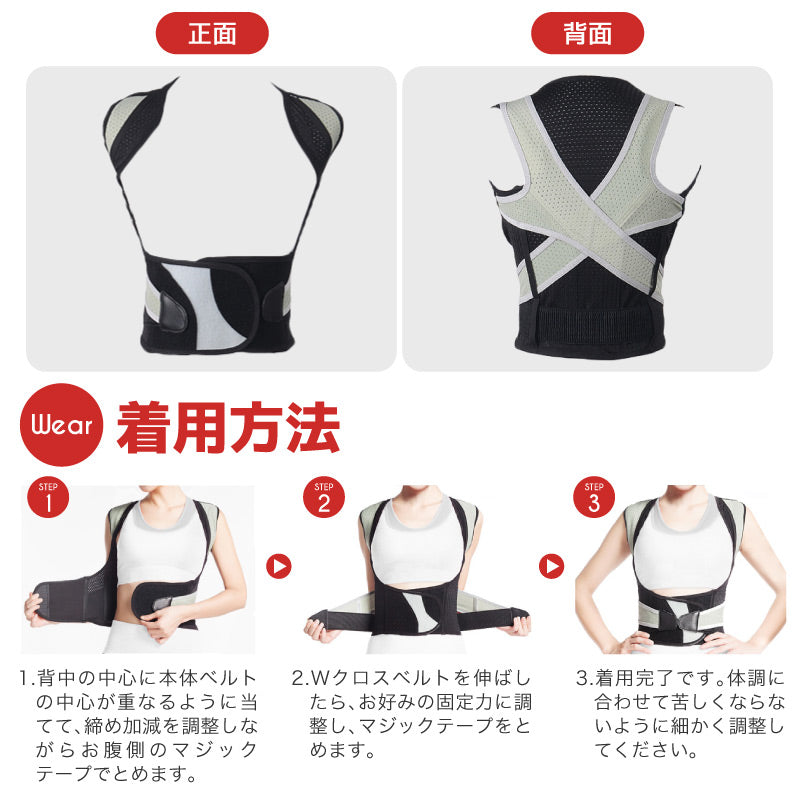 正面

背面

Wear 着用方法

STEP 1

STEP 2

STEP 3

1.背中の中心に本体ベルトの中心が重なるように当てて、締め加減を調整しながらお腹側のマジックテープでとめます。

2.Wクロスベルトを伸ばしたら、お好みの固定力に調整し、マジックテープをとめます。

3.着用完了です。体調に合わせて苦しくならないように細かく調整してください。