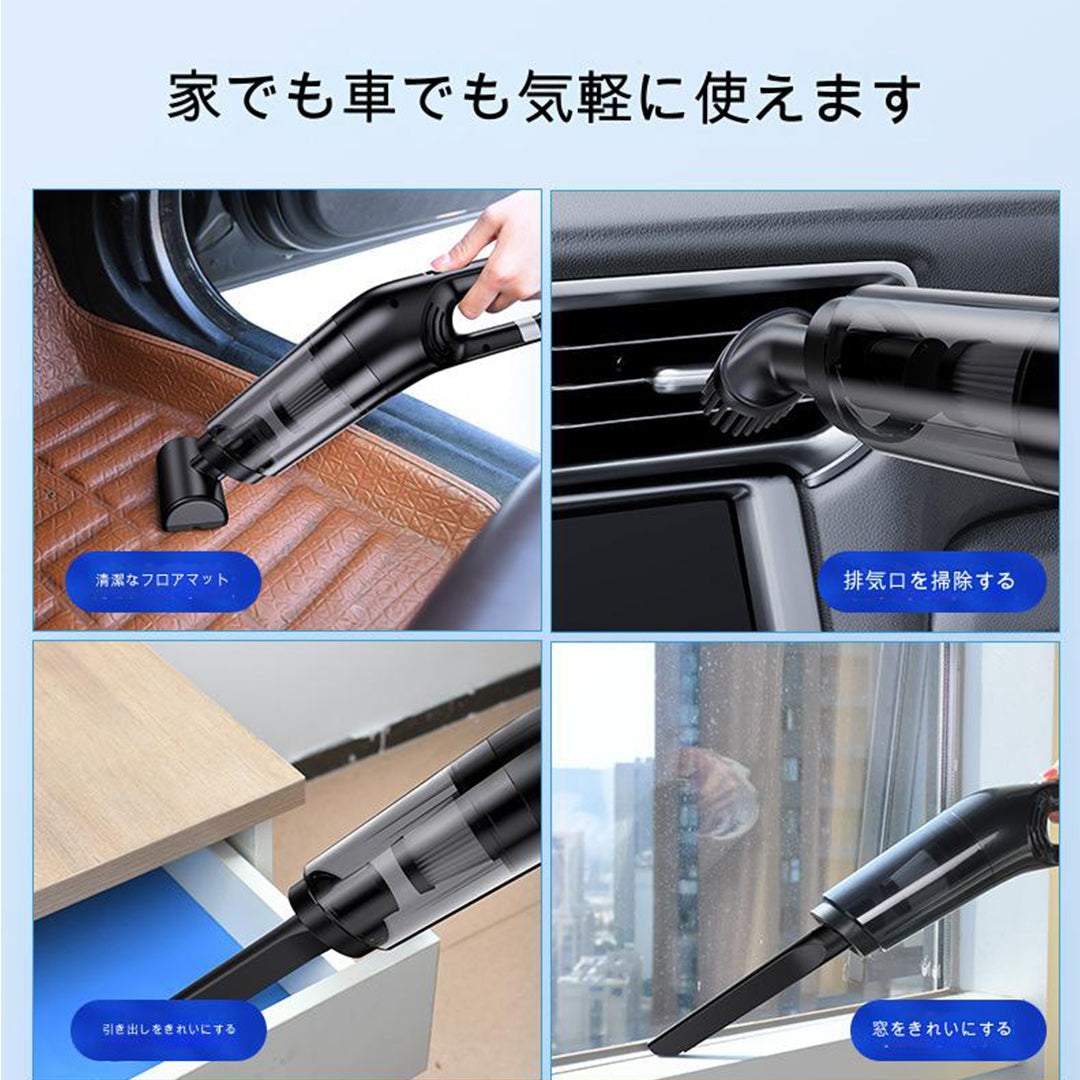 家でも車でも気軽に使えます

清潔なフロアマット

排気口を掃除する

引き出しをきれいにする

窓をきれいにする