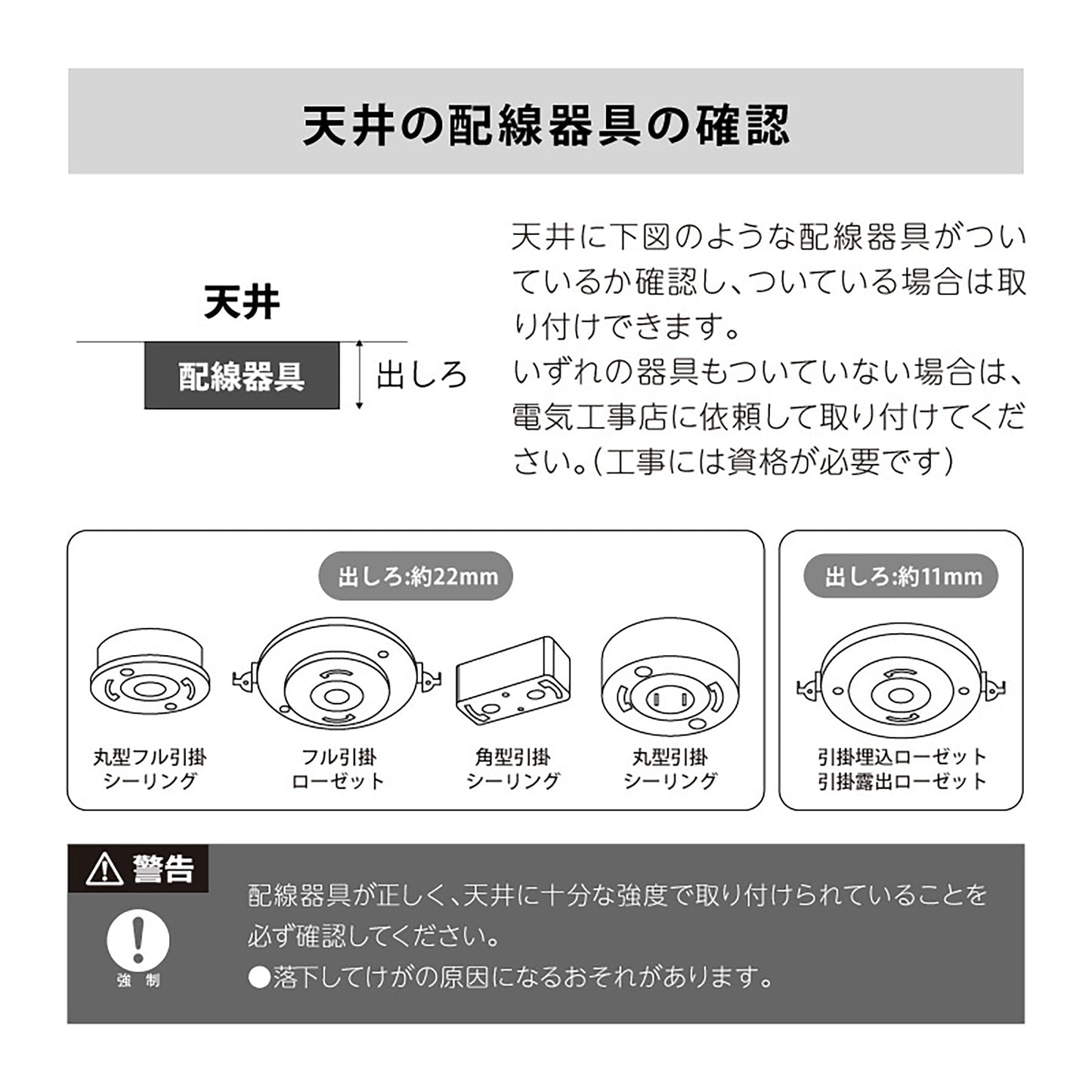 天井の配線器具の確認

天井

配線器具

出しろ

天井に下図のような配線器具がついているか確認し、ついている場合は取り付けできます。
いずれの器具もついていない場合は、電気工事店に依頼して取り付けてください。（工事には資格が必要です）

出しろ:約22mm

丸型フル引掛シーリング

フル引掛ローゼット

角型引掛シーリング

丸型引掛シーリング

出しろ:約11mm

引掛埋込ローゼット
引掛露出ローゼット

警告

強制

配線器具が正しく、天井に十分な強度で取り付けられていることを必ず確認してください。
●落下してけがの原因になるおそれがあります。