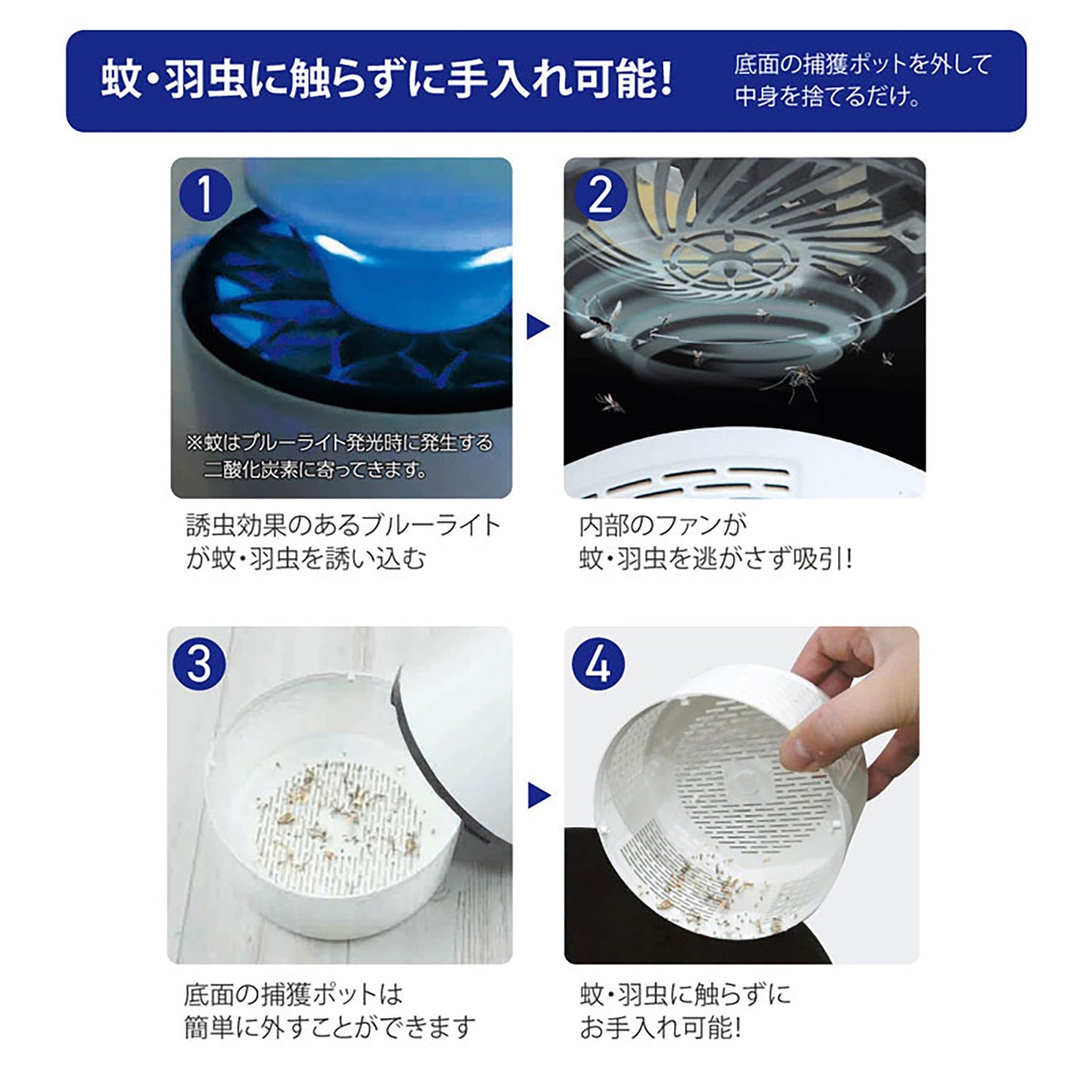 蚊・羽虫に触らずに手入れ可能!

底面の捕獲ポットを外して中身を捨てるだけ。

1

※蚊はブルーライト発光時に発生する二酸化炭素に寄ってきます。

誘虫効果のあるブルーライトが蚊・羽虫を誘い込む

2

内部のファンが蚊・羽虫を逃がさず吸引!

3

底面の捕獲ポットは簡単に外すことができます

4

蚊・羽虫に触らずにお手入れ可能!