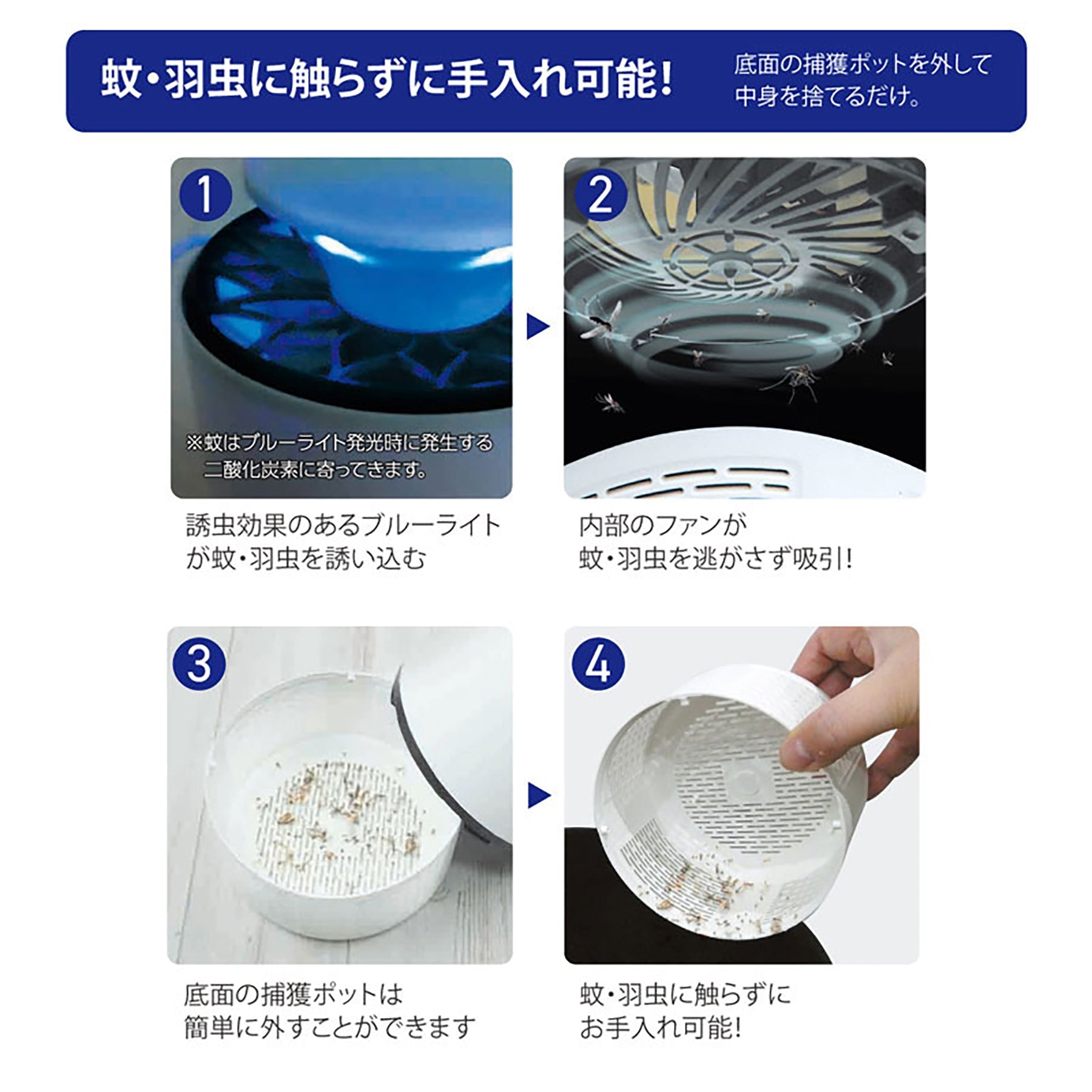 蚊・羽虫に触らずに手入れ可能!

底面の捕獲ポットを外して中身を捨てるだけ。

1

※蚊はブルーライト発光時に発生する二酸化炭素に寄ってきます。

誘虫効果のあるブルーライトが蚊・羽虫を誘い込む

2

内部のファンが蚊・羽虫を逃がさず吸引!

3

底面の捕獲ポットは簡単に外すことができます

4

蚊・羽虫に触らずにお手入れ可能!