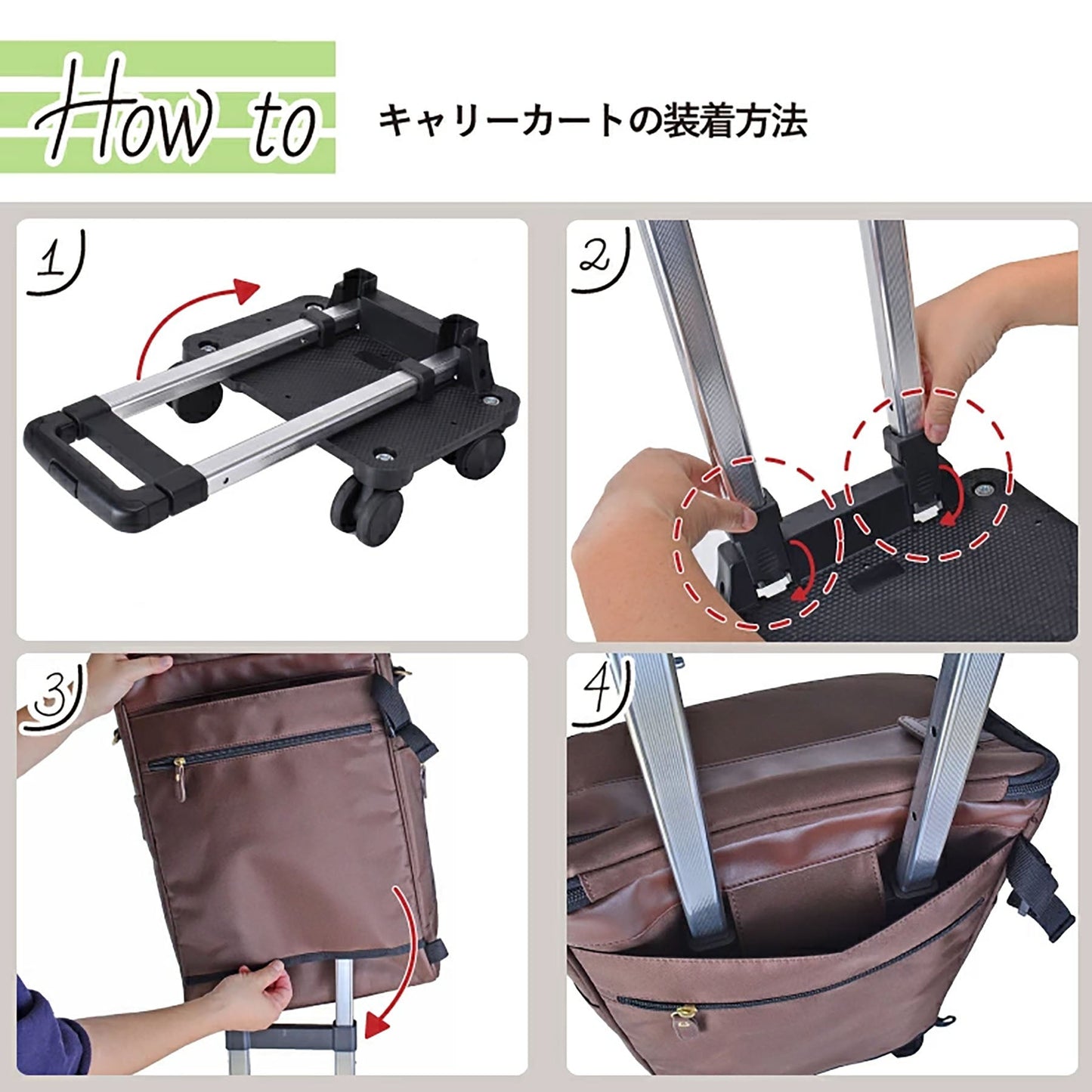 How to

キャリーカートの装着方法

1)

2)

3)

4)