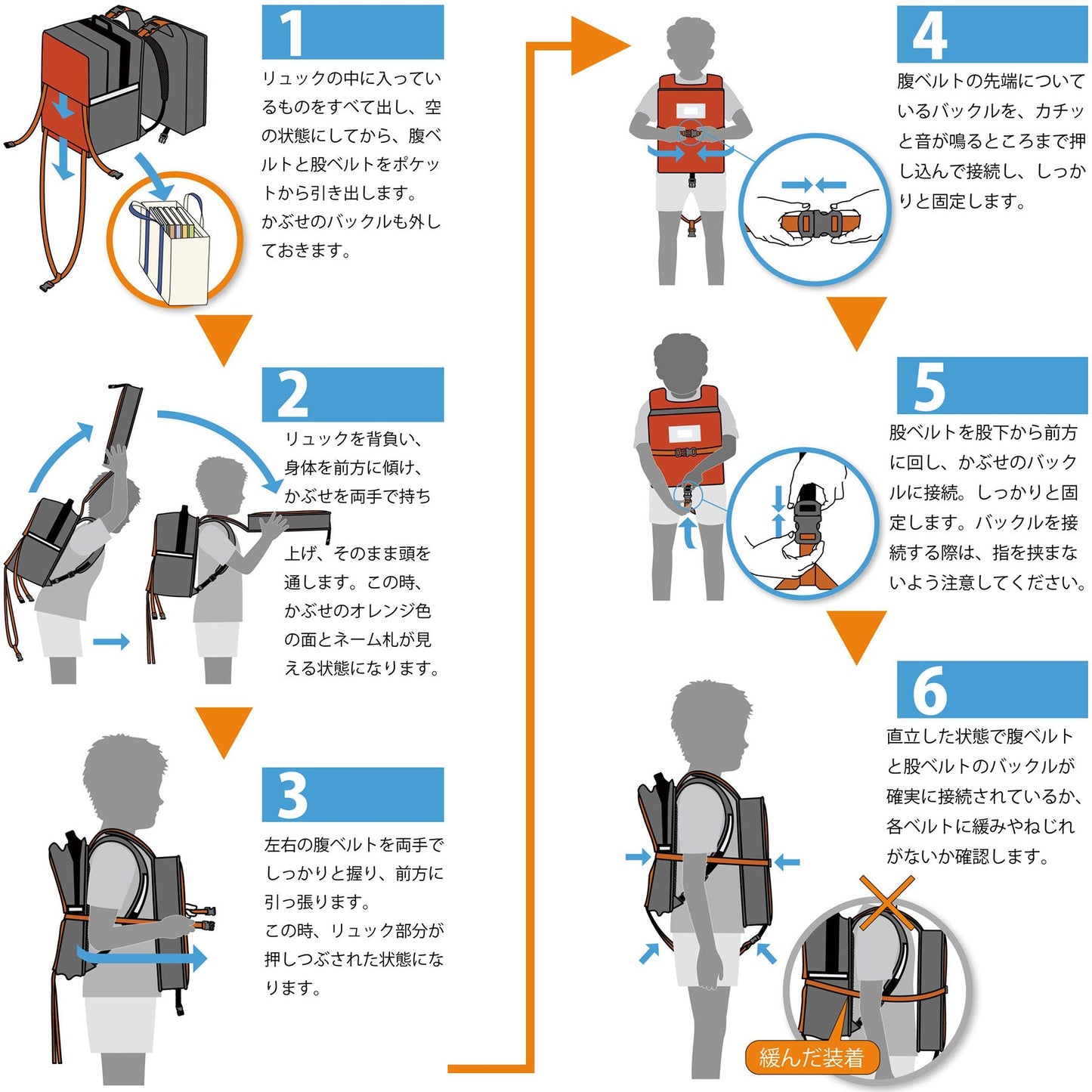 1

リュックの中に入っているものをすべて出し、空の状態にしてから、腹ベルトと股ベルトをポケットから引き出します。
かぶせのバックルも外しておきます。

2

リュックを背負い、身体を前方に傾け、かぶせを両手で持ち

上げ、そのまま頭を通します。この時、かぶせのオレンジ色の面とネーム札が見える状態になります。

3

左右の腹ベルトを両手でしっかりと握り、前方に引っ張ります。
この時、リュック部分が押しつぶされた状態になります。

4

腹ベルトの先端についているバックルを、カチッと音が鳴るところまで押し込んで接続し、しっかりと固定します。

5

股ベルトを股下から前方に回し、かぶせのバックルに接続。しっかりと固定します。バックルを接続する際は、指を挟まないよう注意してください。

6

直立した状態で腹ベルトと股ベルトのバックルが確実に接続されているか、各ベルトに緩みやねじれがないか確認します。

緩んだ装着