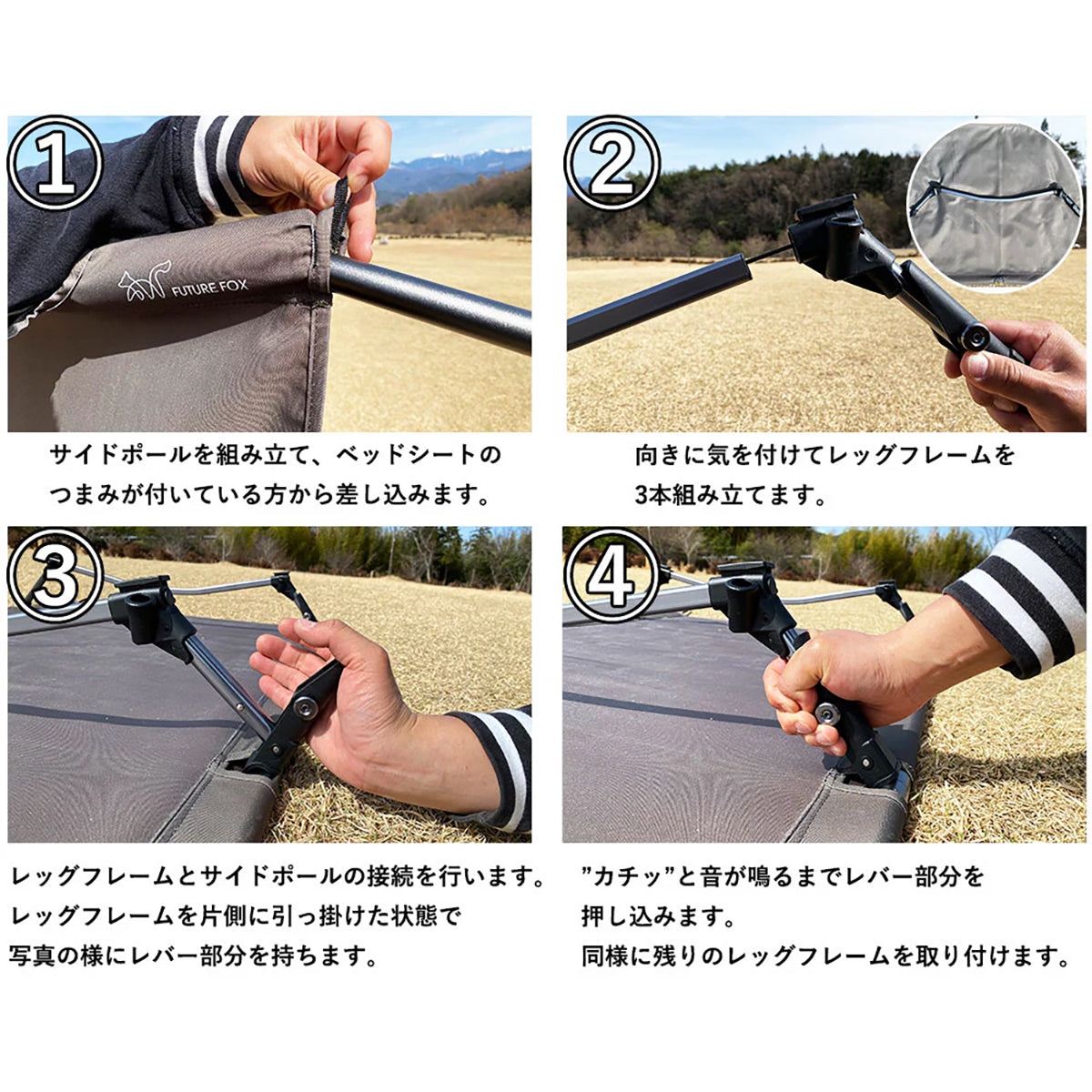 ①

FUTURE FOX

サイドポールを組み立て、ベッドシートのつまみが付いている方から差し込みます。

②

向きに気を付けてレッグフレームを3本組み立てます。

③

レッグフレームとサイドポールの接続を行います。レッグフレームを片側に引っ掛けた状態で写真の様にレバー部分を持ちます。

④

”カチッ”と音が鳴るまでレバー部分を押し込みます。同様に残りのレッグフレームを取り付けます。