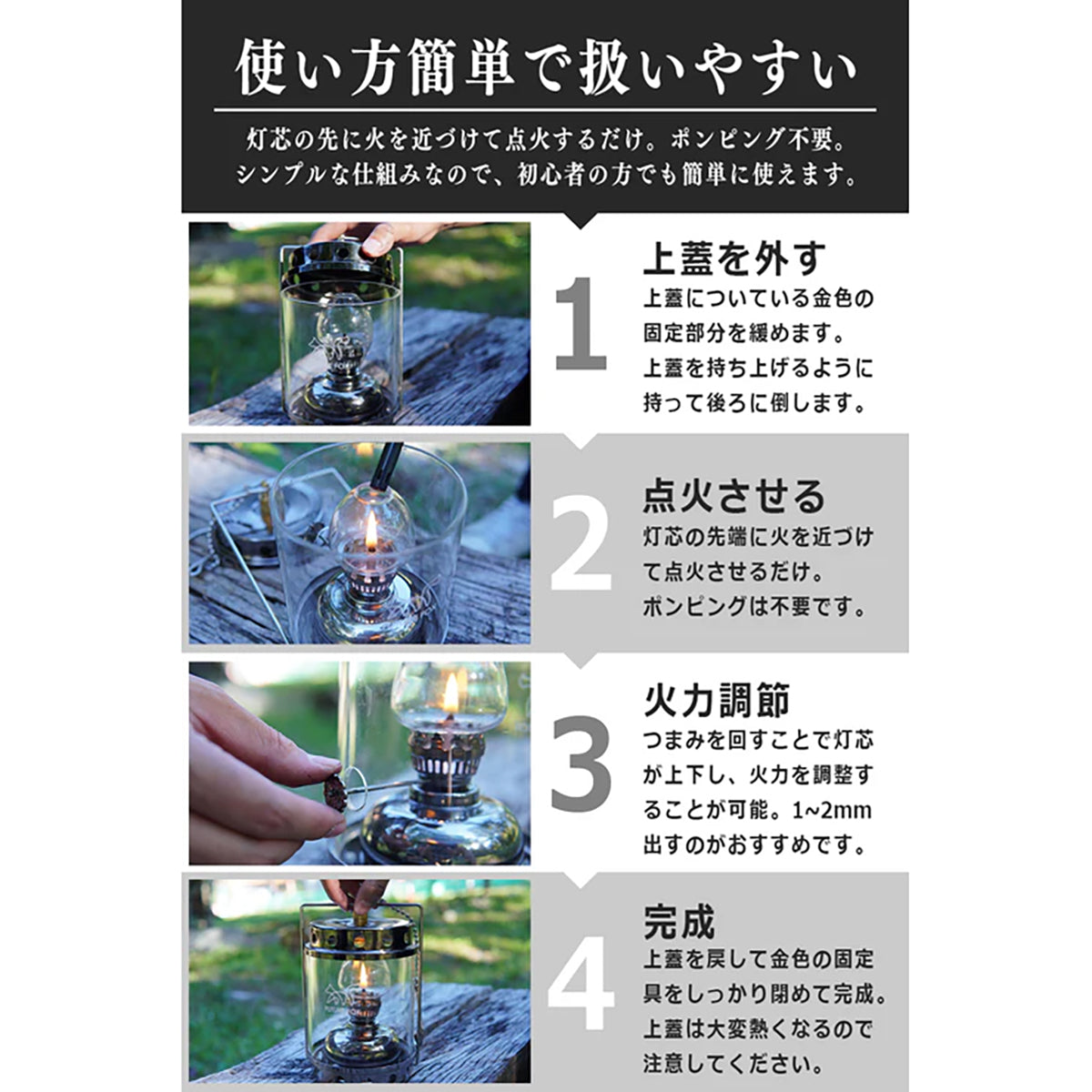 使い方簡単で扱いやすい

灯芯の先に火を近づけて点火するだけ。ポンピング不要。シンプルな仕組みなので、初心者の方でも簡単に使えます。

1

上蓋を外す

上蓋についている金色の固定部分を緩めます。上蓋を持ち上げるように持って後ろに倒します。

2

点火させる

灯芯の先端に火を近づけて点火させるだけ。ポンピングは不要です。

3

火力調節

つまみを回すことで灯芯が上下し、火力を調整することが可能。1~2mm出すのがおすすめです。

4

完成

上蓋を戻して金色の固定具をしっかり閉めて完成。上蓋は大変熱くなるので注意してください。