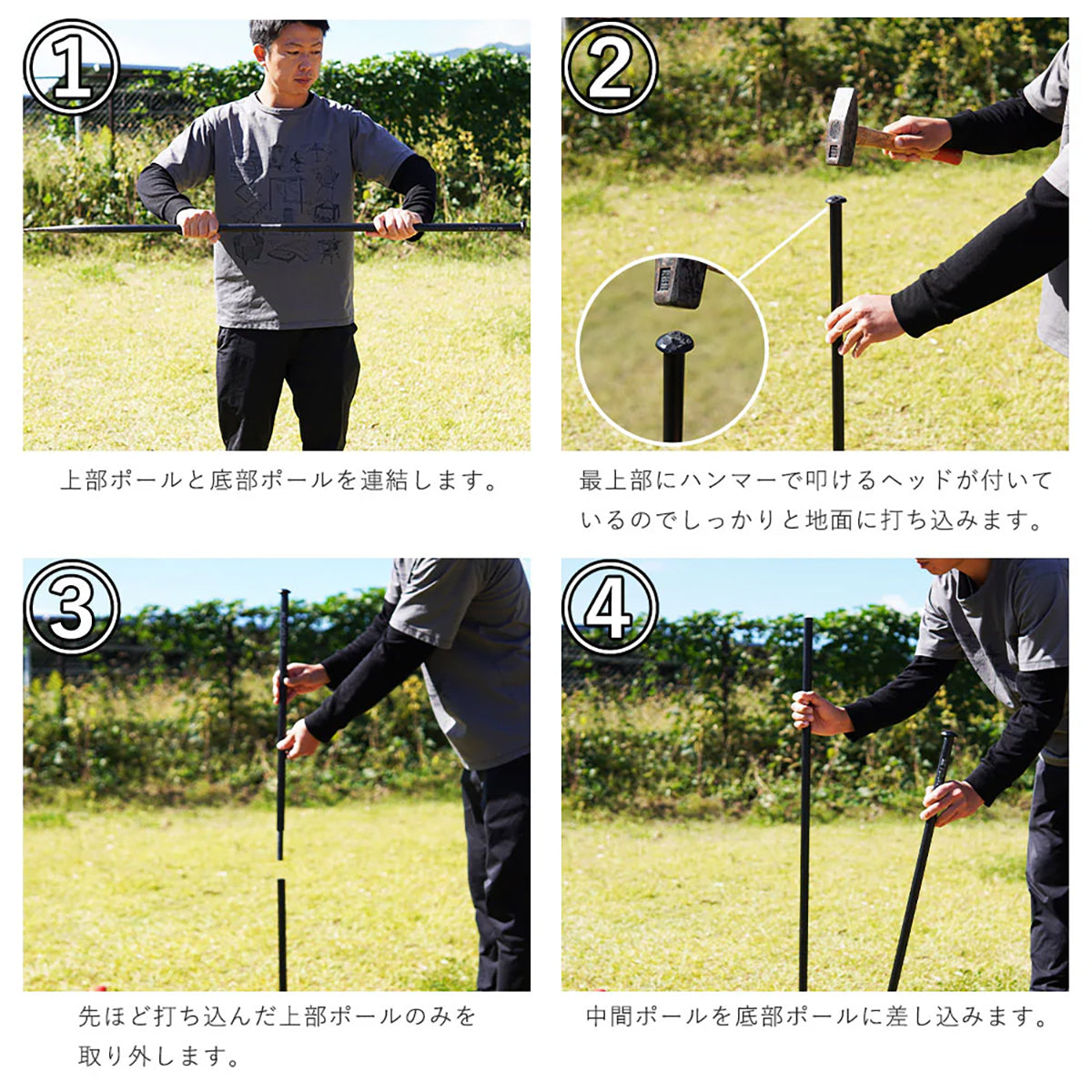 ①

上部ポールと底部ポールを連結します。

②

最上部にハンマーで叩けるヘッドが付いているのでしっかりと地面に打ち込みます。

③

先ほど打ち込んだ上部ポールのみを取り外します。

④

中間ポールを底部ポールに差し込みます。