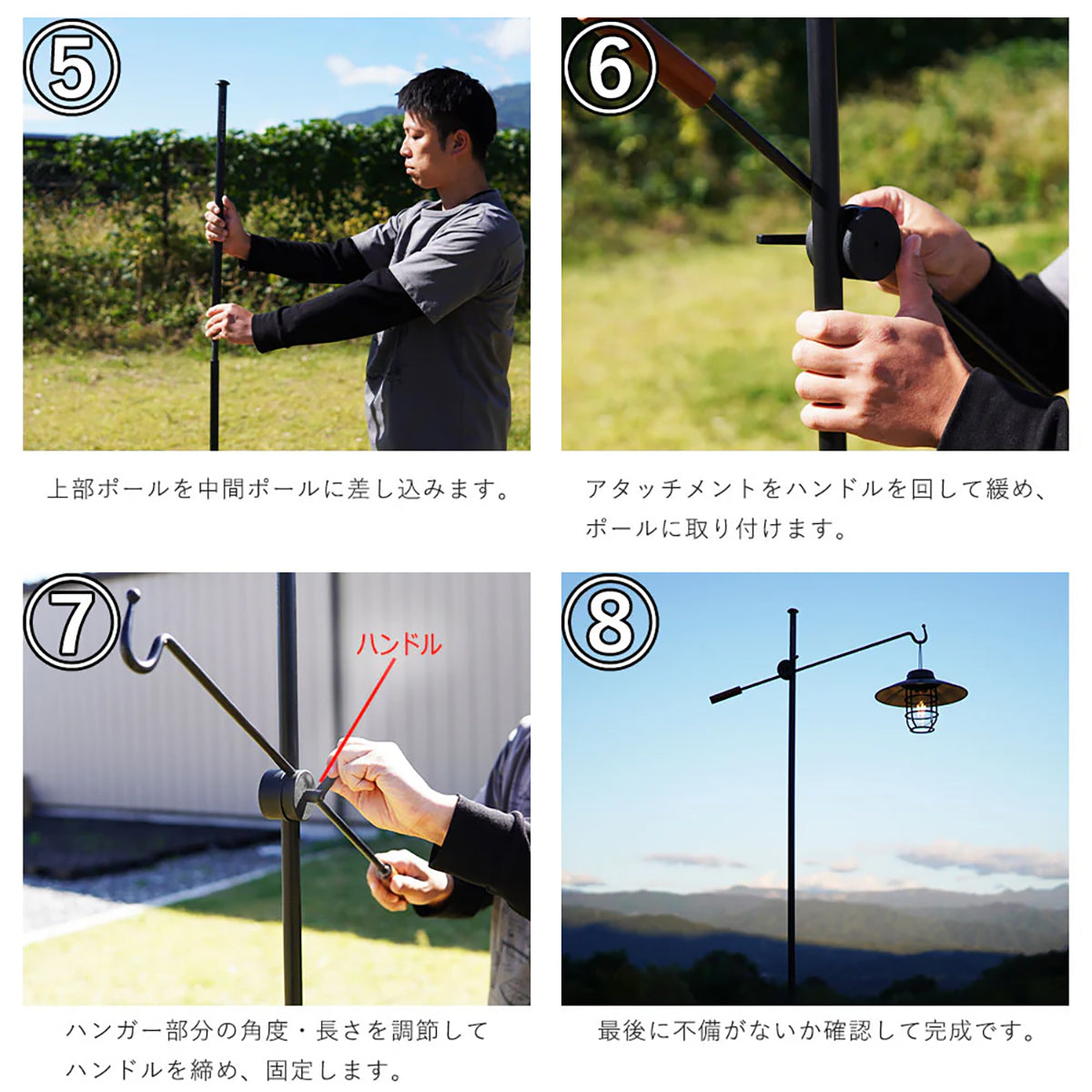 ⑤

上部ポールを中間ポールに差し込みます。

⑥

アタッチメントをハンドルを回して緩め、ポールに取り付けます。

⑦

ハンドル

ハンガー部分の角度・長さを調節してハンドルを締め、固定します。

⑧

最後に不備がないか確認して完成です。