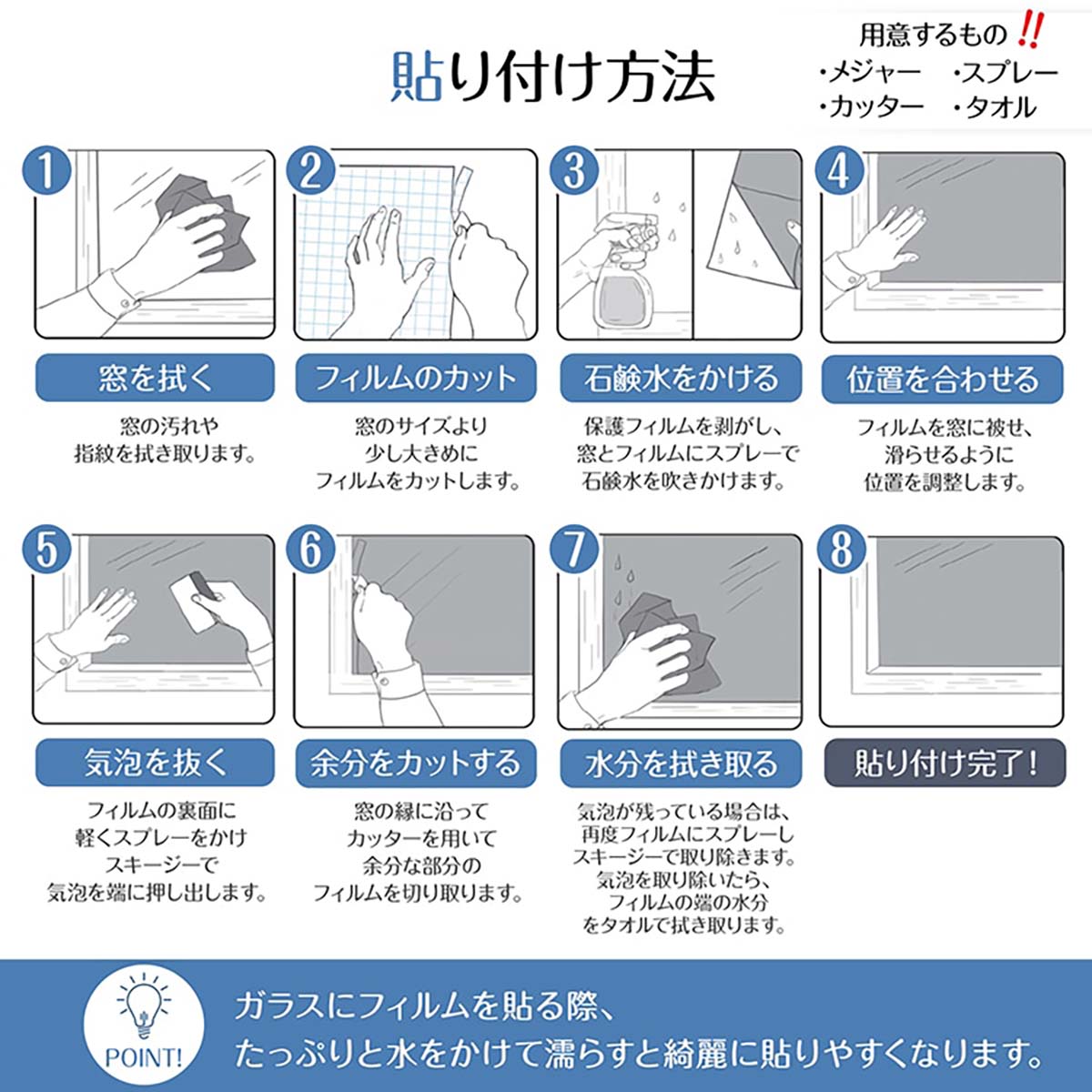 貼り付け方法

用意するもの ‼
・メジャー ・スプレー
・カッター ・タオル

1
窓を拭く
窓の汚れや指紋を拭き取ります。

2
フィルムのカット
窓のサイズより少し大きめにフィルムをカットします。

3
石鹸水をかける
保護フィルムを剥がし、窓とフィルムにスプレーで石鹸水を吹きかけます。

4
位置を合わせる
フィルムを窓に被せ、滑らせるように位置を調整します。

5
気泡を抜く
フィルムの裏面に軽くスプレーをかけスキージーで気泡を端に押し出します。

6
余分をカットする
窓の縁に沿ってカッターを用いて余分な部分のフィルムを切り取ります。

7
水分を拭き取る
気泡が残っている場合は、再度フィルムにスプレーしスキージーで取り除きます。気泡を取り除いたら、フィルムの端の水分をタオルで拭き取ります。

8
貼り付け完了！

POINT!
ガラスにフィルムを貼る際、
たっぷりと水をかけて濡らすと綺麗に貼りやすくなります。