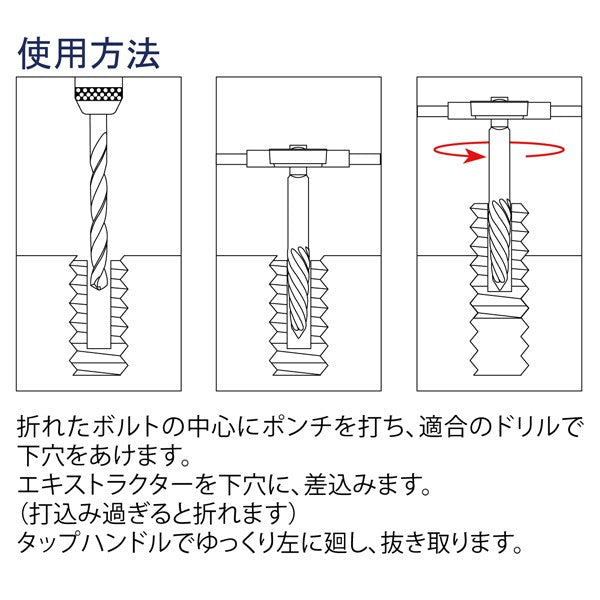 使用方法

折れたボルトの中心にポンチを打ち、適合のドリルで下穴をあけます。
エキストラクターを下穴に、差込みます。
（打込み過ぎると折れます）
タップハンドルでゆっくり左に廻し、抜き取ります。