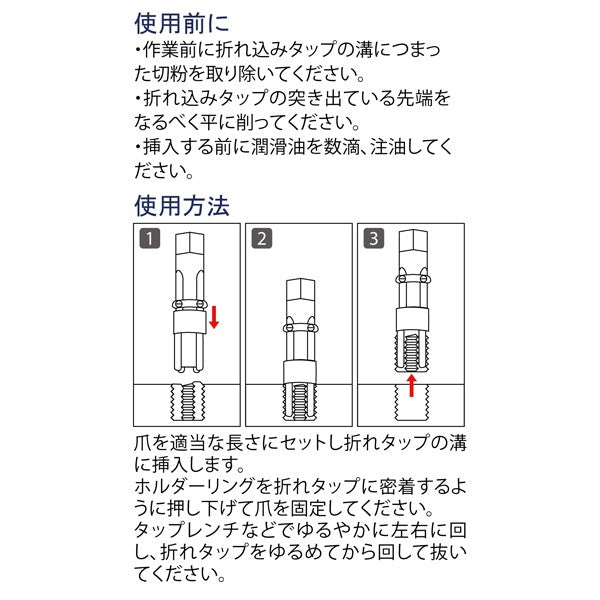 使用前に
・作業前に折れ込みタップの溝につまった切粉を取り除いてください。
・折れ込みタップの突き出ている先端をなるべく平に削ってください。
・挿入する前に潤滑油を数滴、注油してください。

使用方法

1

2

3

爪を適当な長さにセットし折れタップの溝に挿入します。
ホルダーリングを折れタップに密着するように押し下げて爪を固定してください。
タップレンチなどでゆるやかに左右に回し、折れタップをゆるめてから回して抜いてください。