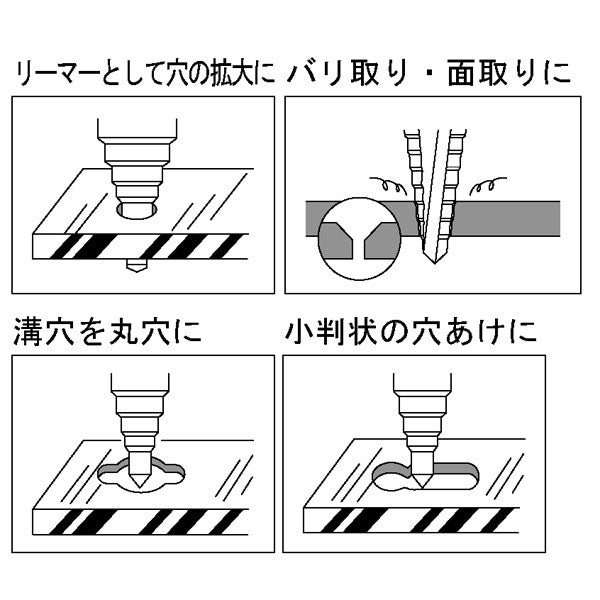 リーマーとして穴の拡大に

バリ取り・面取りに

溝穴を丸穴に

小判状の穴あけに