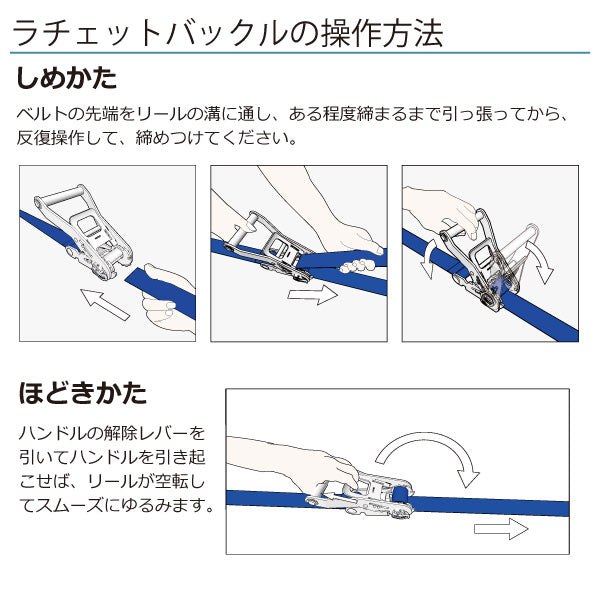 ラチェットバックルの操作方法

しめかた

ベルトの先端をリールの溝に通し、ある程度締まるまで引っ張ってから、反復操作して、締めつけてください。

ほどきかた

ハンドルの解除レバーを引いてハンドルを引き起こせば、リールが空転してスムーズにゆるみます。