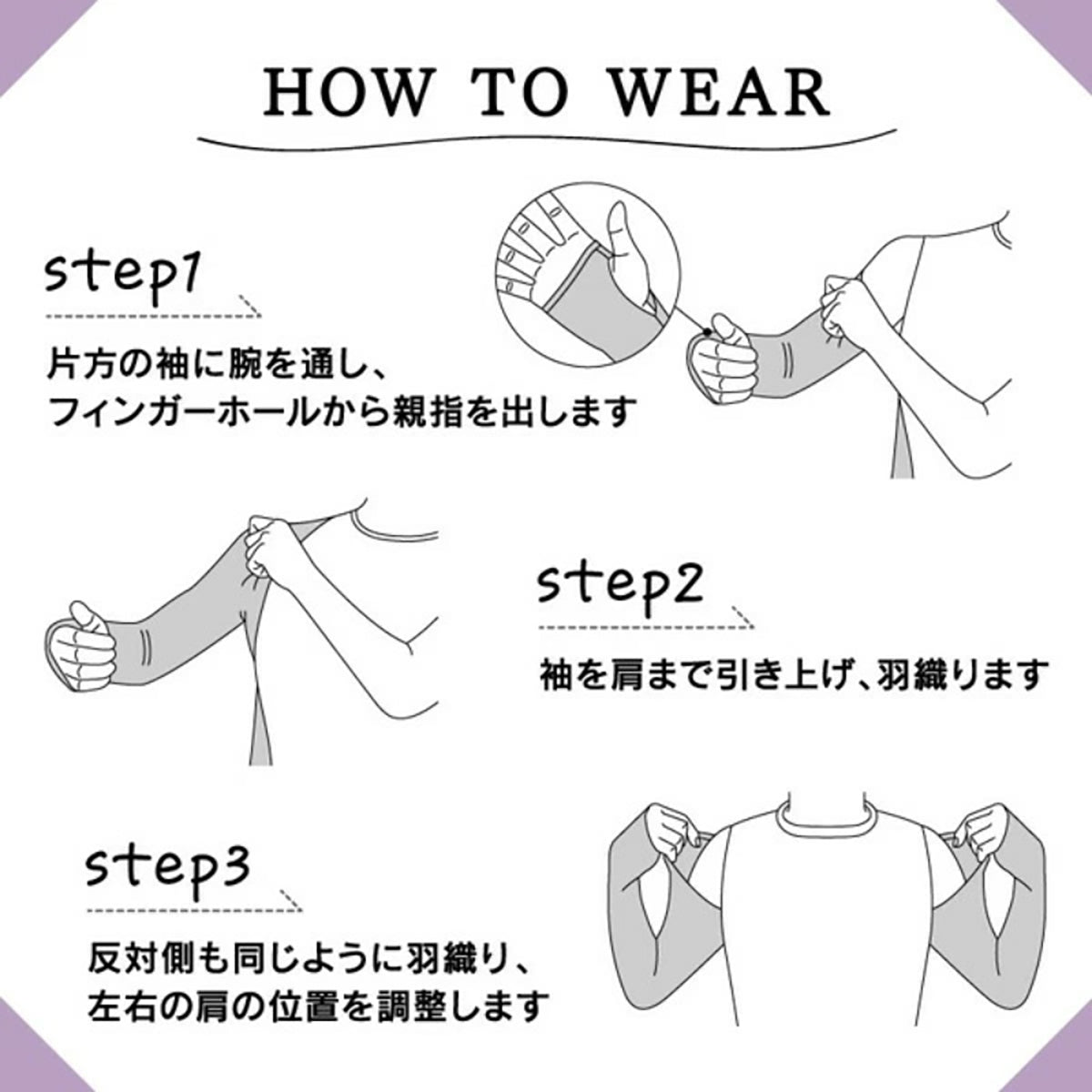 HOW TO WEAR

step1

片方の袖に腕を通し、
フィンガーホールから親指を出します

step2

袖を肩まで引き上げ、羽織ります

step3

反対側も同じように羽織り、
左右の肩の位置を調整します