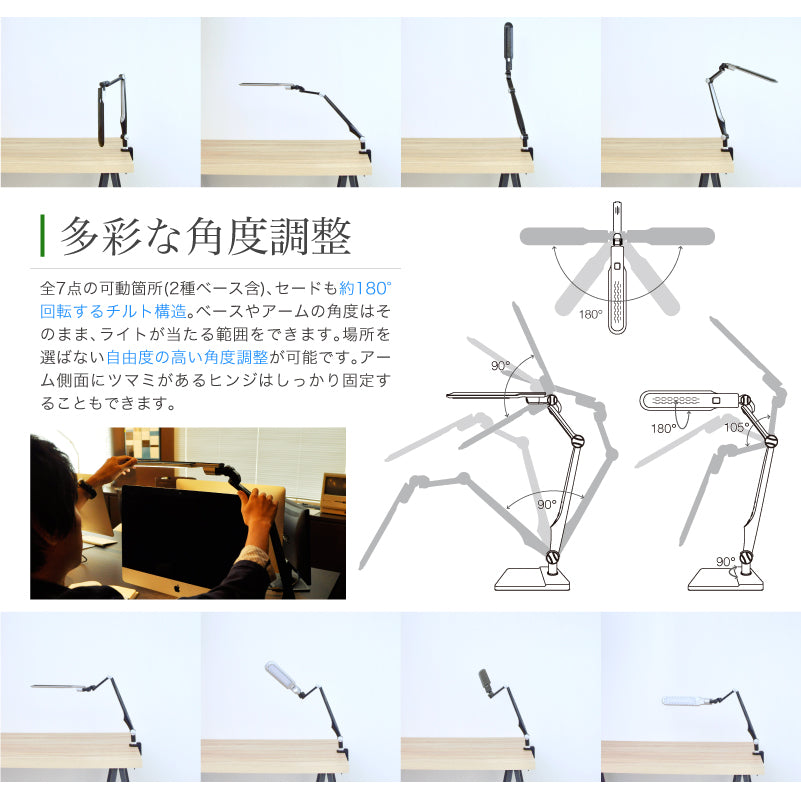 多彩な角度調整

全7点の可動箇所(2種ベース含)、セードも約180°回転するチルト構造。ベースやアームの角度はそのまま、ライトが当たる範囲をできます。場所を選ばない自由度の高い角度調整が可能です。アーム側面にツマミがあるヒンジはしっかり固定することもできます。

180°

90°

90°

180°

105°

90°