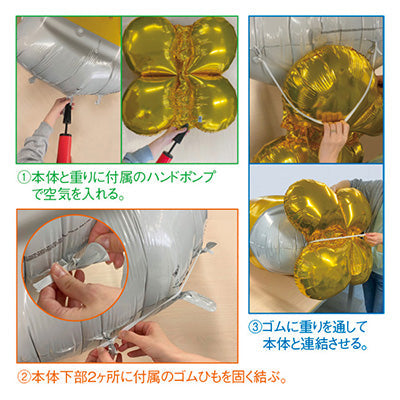 ①本体と重りに付属のハンドポンプで空気を入れる。

②本体下部2ヶ所に付属のゴムひもを固く結ぶ。

③ゴムに重りを通して本体と連結させる。