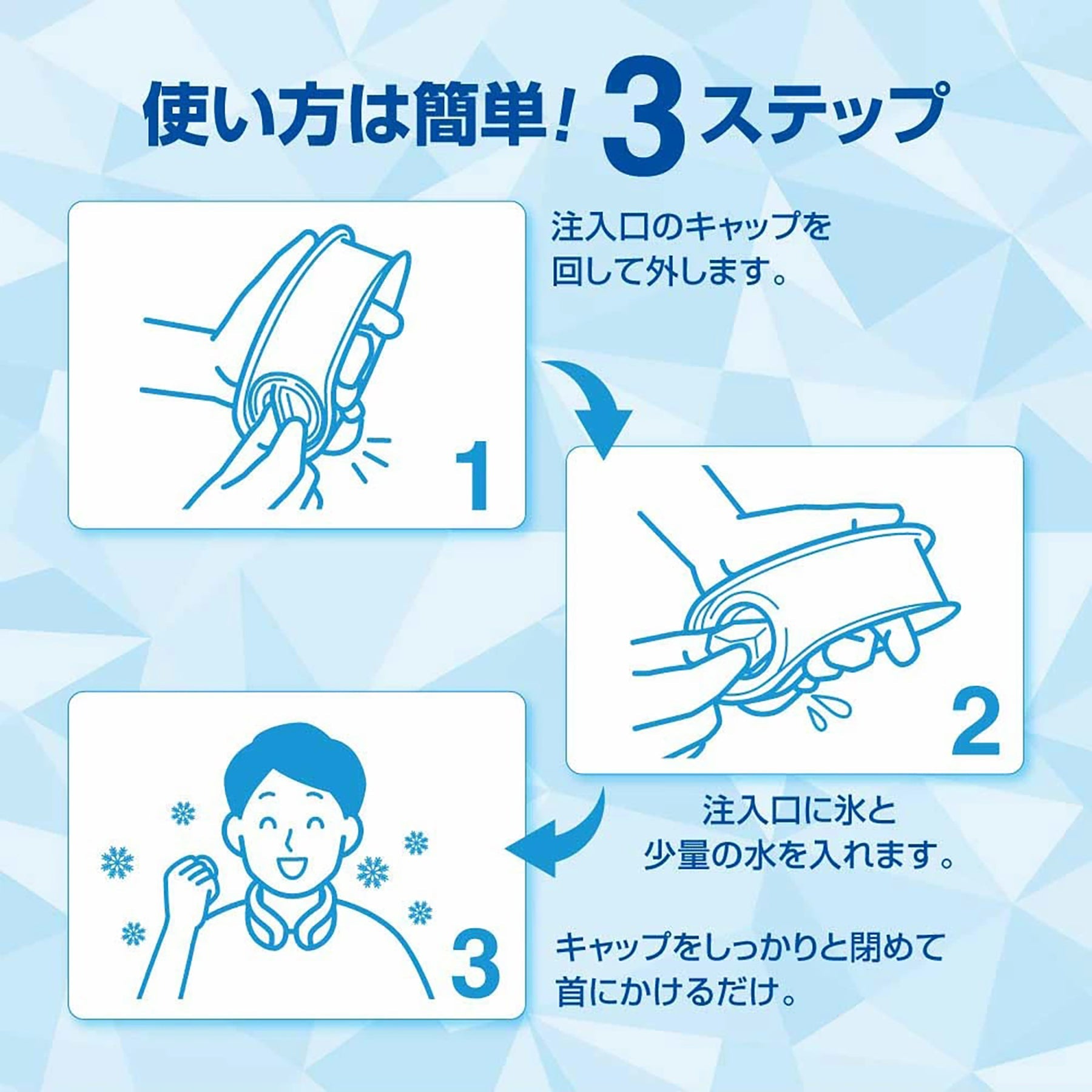 使い方は簡単！3ステップ

1

注入口のキャップを回して外します。

2

注入口に氷と少量の水を入れます。

3

キャップをしっかりと閉めて首にかけるだけ。