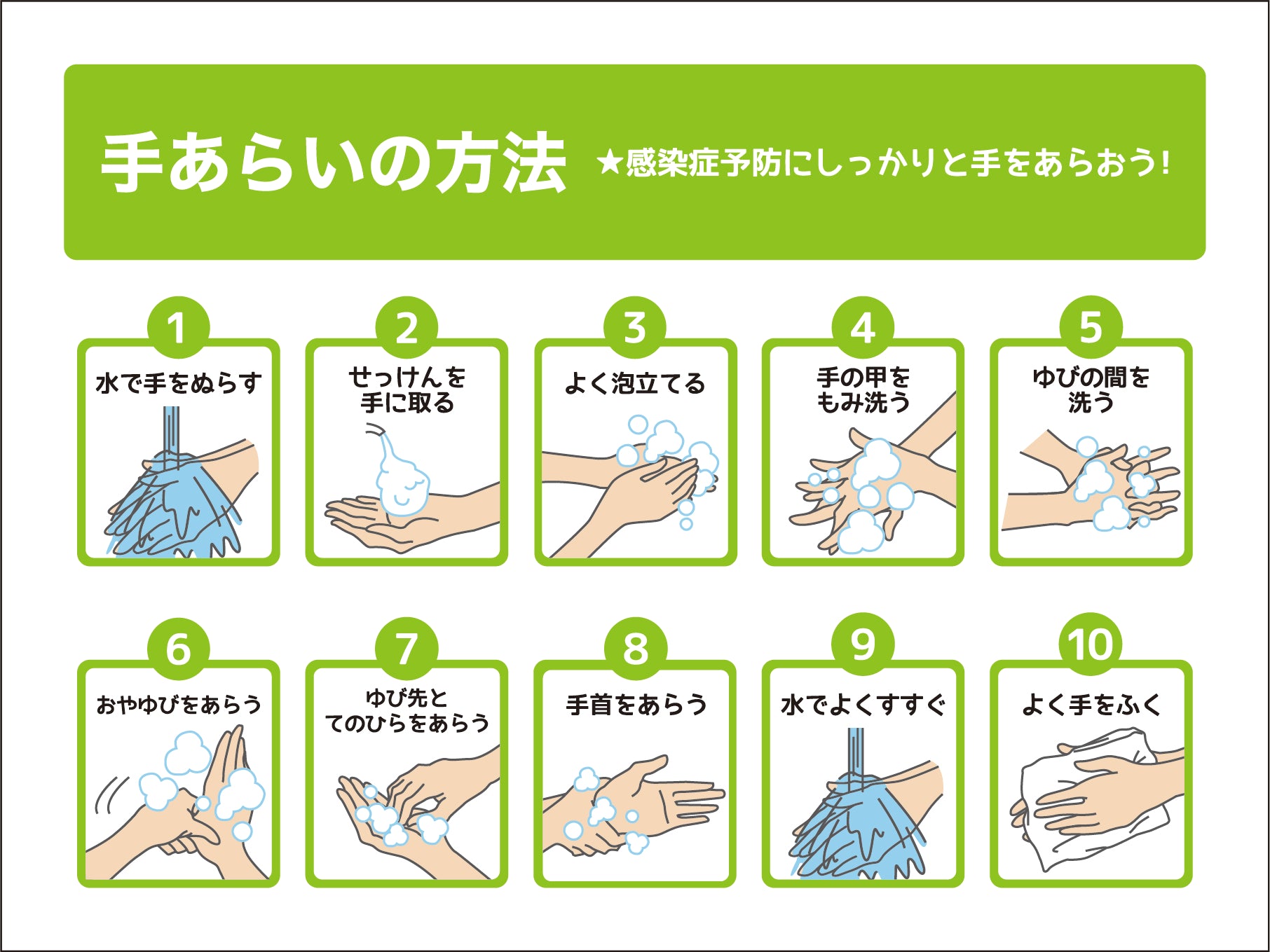 手あらいの方法 ★感染症予防にしっかりと手をあらおう!

1
水で手をぬらす

2
せっけんを手に取る

3
よく泡立てる

4
手の甲をもみ洗う

5
ゆびの間を洗う

6
おやゆびをあらう

7
ゆび先とてのひらをあらう

8
手首をあらう

9
水でよくすすぐ

10
よく手をふく