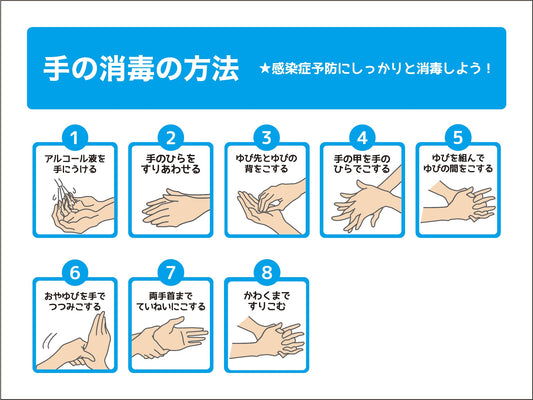 手の消毒の方法

★感染症予防にしっかりと消毒しよう！

1
アルコール液を手にうける

2
手のひらをすりあわせる

3
ゆび先とゆびの背をこする

4
手の甲を手のひらでこする

5
ゆびを組んでゆびの間をこする

6
おやゆびを手でつつみこする

7
両手首までていねいにこする

8
かわくまですりこむ