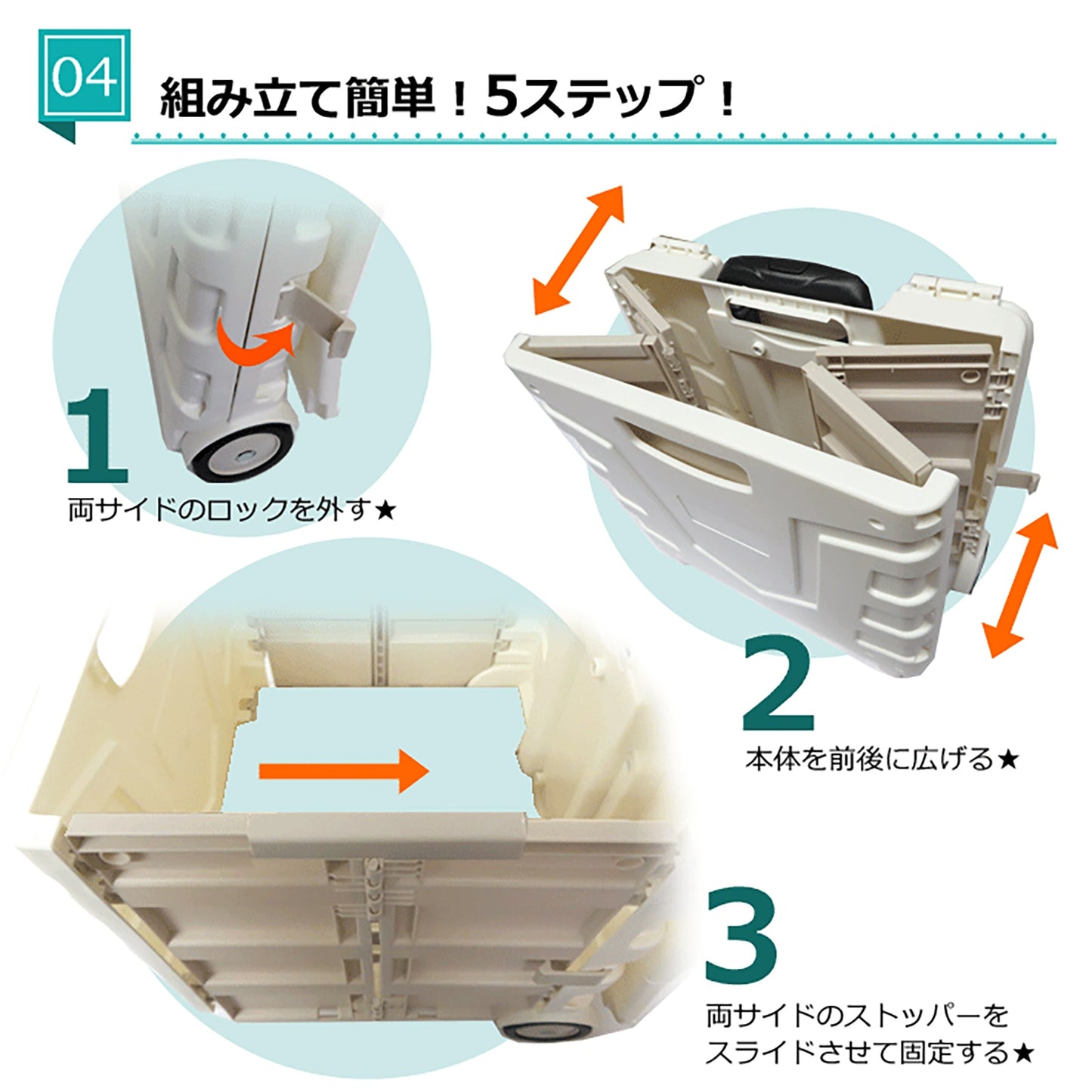 04

組み立て簡単！5ステップ！

1
両サイドのロックを外す★

2
本体を前後に広げる★

3
両サイドのストッパーをスライドさせて固定する★