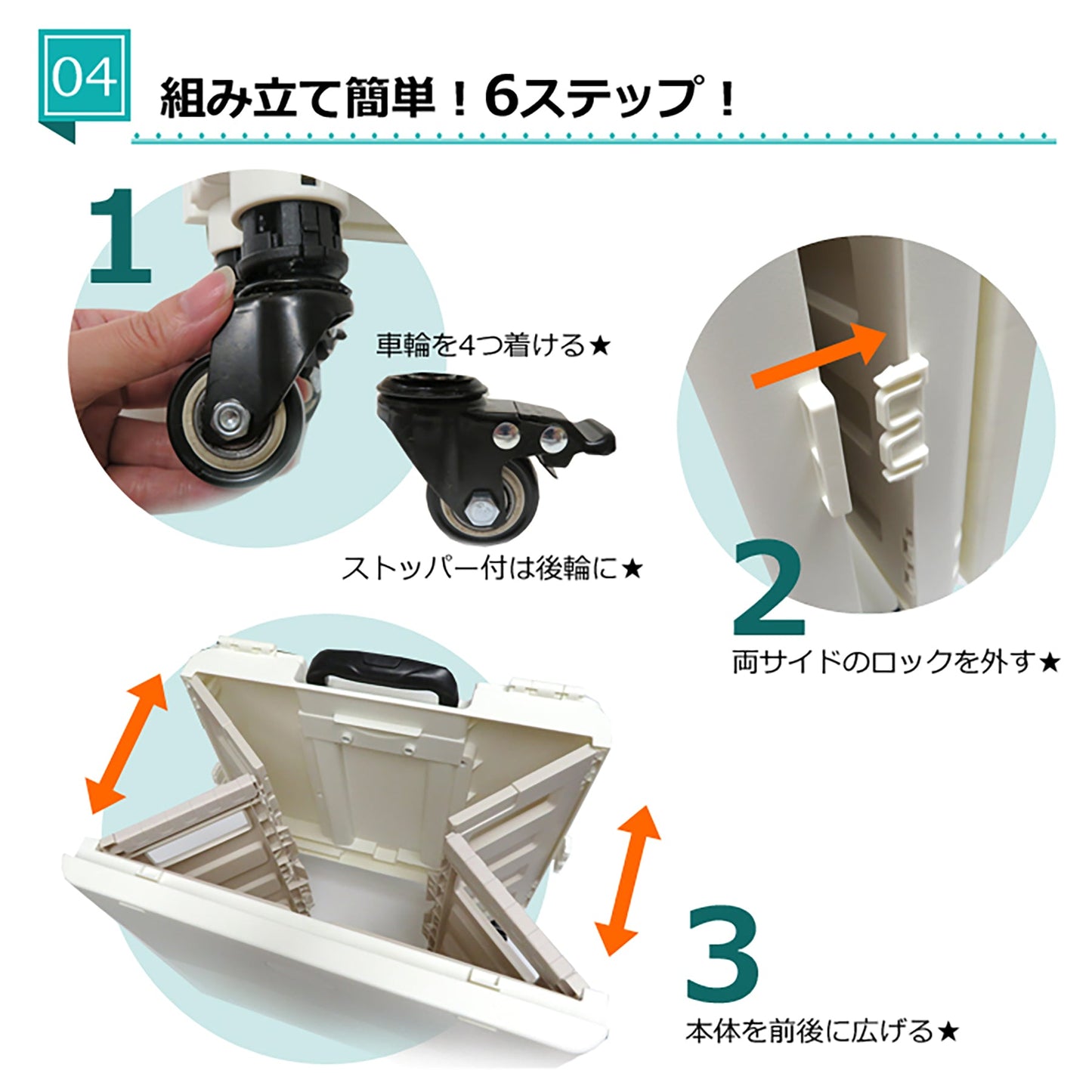 04

組み立て簡単！6ステップ！

1

車輪を4つ着ける★

ストッパー付は後輪に★

2

両サイドのロックを外す★

3

本体を前後に広げる★