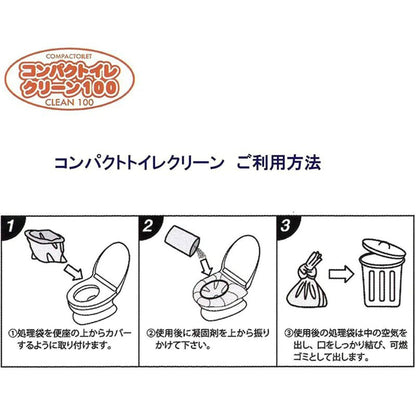 COMPACTOILET
コンパクトイレ
クリーン100
CLEAN 100

コンパクトトイレクリーン　ご利用方法

1

①処理袋を便座の上からカバーするように取り付けます。

2

②使用後に凝固剤を上から振りかけて下さい。

3

③使用後の処理袋は中の空気を出し、口をしっかり結び、可燃ゴミとして出します。