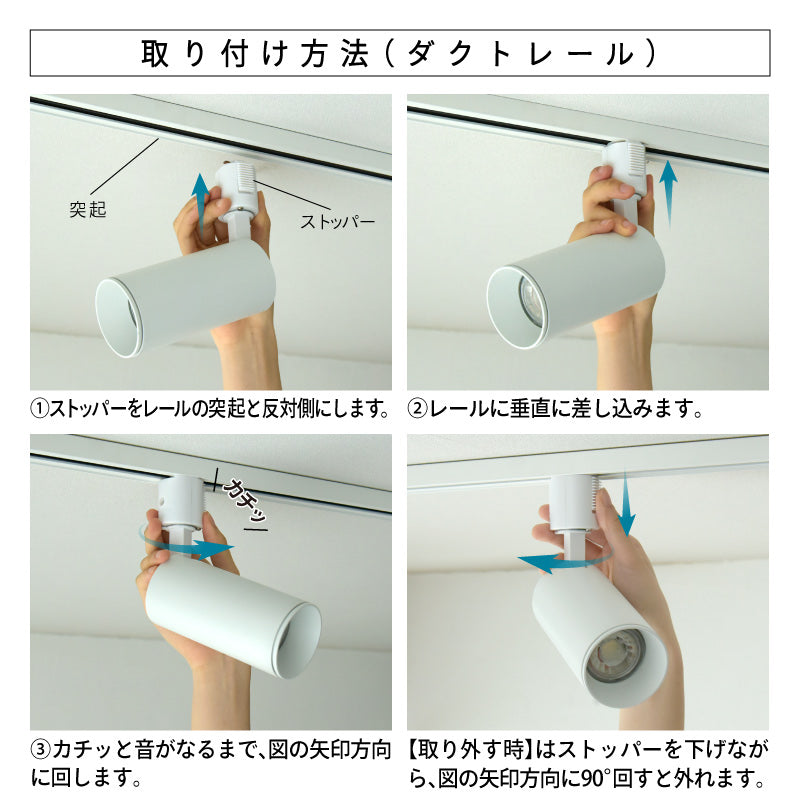 取り付け方法(ダクトレール)

突起

ストッパー

①ストッパーをレールの突起と反対側にします。

②レールに垂直に差し込みます。

カチッ

③カチッと音がなるまで、図の矢印方向に回します。

【取り外す時】はストッパーを下げながら、図の矢印方向に90°回すと外れます。