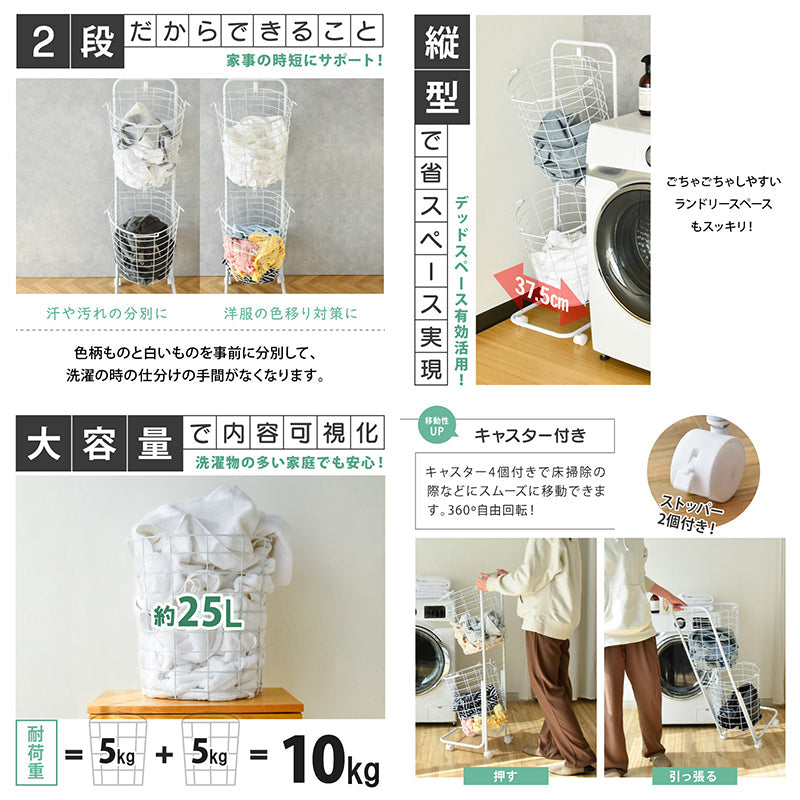 2段だからできること
家事の時短にサポート！

汗や汚れの分別に　洋服の色移り対策に

色柄ものと白いものを事前に分別して、洗濯の時の仕分けの手間がなくなります。

縦型で省スペース実現
デッドスペース有効活用！
37.5cm
ごちゃごちゃしやすいランドリースペースもスッキリ！

大容量で内容可視化
洗濯物の多い家庭でも安心！
約25L

耐荷重 = 5kg + 5kg = 10kg

移動性UP
キャスター付き
キャスター4個付きで床掃除の際などにスムーズに移動できます。360°自由回転！
ストッパー2個付き！
押す
引っ張る