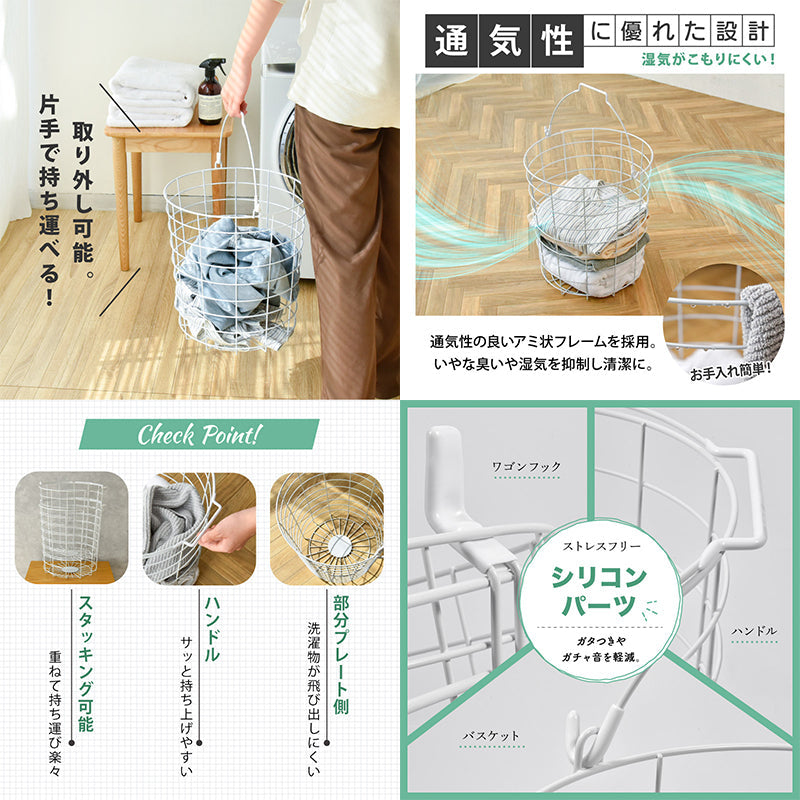 取り外し可能。
片手で持ち運べる!

通気性に優れた設計
湿気がこもりにくい!

通気性の良いアミ状フレームを採用。
いやな臭いや湿気を抑制し清潔に。

お手入れ簡単!

Check Point!

スタッキング可能
重ねて持ち運び楽々

ハンドル
サッと持ち上げやすい

部分プレート側
洗濯物が飛び出しにくい

ワゴンフック

ストレスフリー
シリコンパーツ
ガタつきや
ガチャ音を軽減。

ハンドル

バスケット