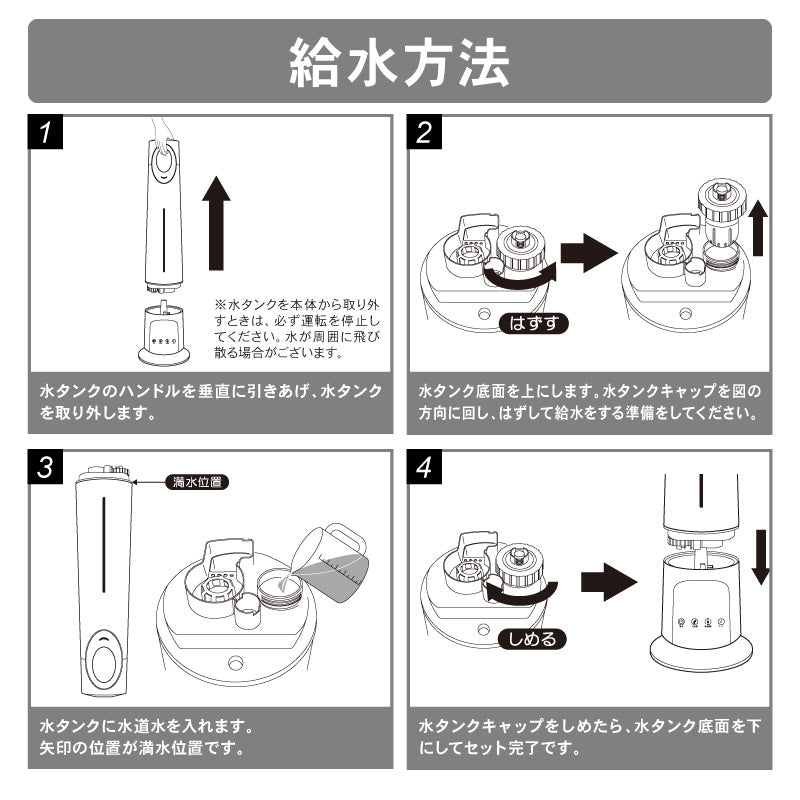 給水方法

1

※水タンクを本体から取り外すときは、必ず運転を停止してください。水が周囲に飛び散る場合がございます。

水タンクのハンドルを垂直に引きあげ、水タンクを取り外します。

2

はずす

水タンク底面を上にします。水タンクキャップを図の方向に回し、はずして給水をする準備をしてください。

3

満水位置

水タンクに水道水を入れます。
矢印の位置が満水位置です。

4

しめる

水タンクキャップをしめたら、水タンク底面を下にしてセット完了です。