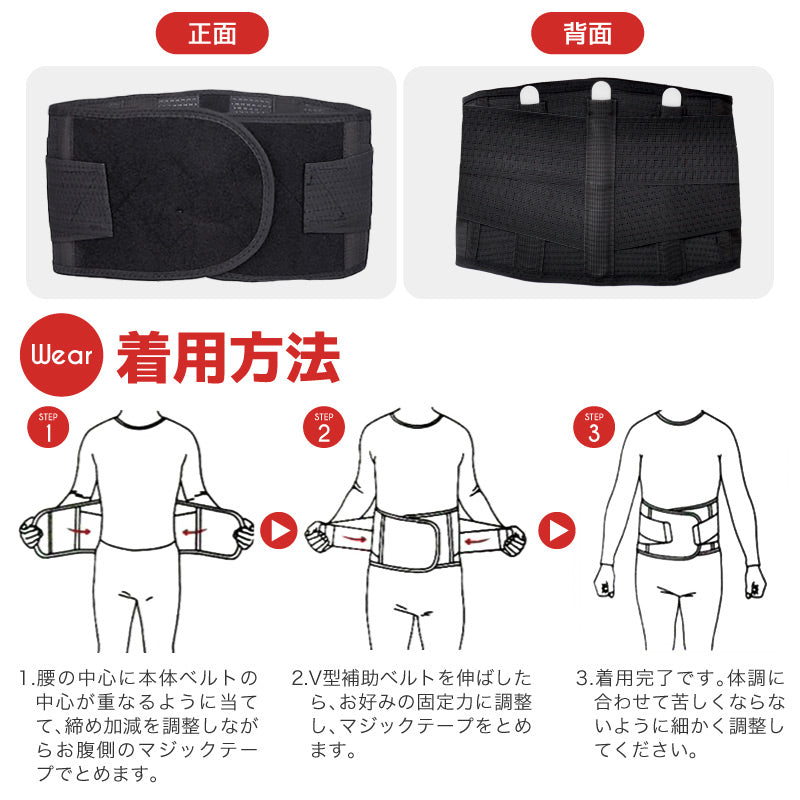 正面

背面

Wear 着用方法

STEP 1

STEP 2

STEP 3

1.腰の中心に本体ベルトの中心が重なるように当てて、締め加減を調整しながらお腹側のマジックテープでとめます。

2.V型補助ベルトを伸ばしたら、お好みの固定力に調整し、マジックテープをとめます。

3.着用完了です。体調に合わせて苦しくならないように細かく調整してください。