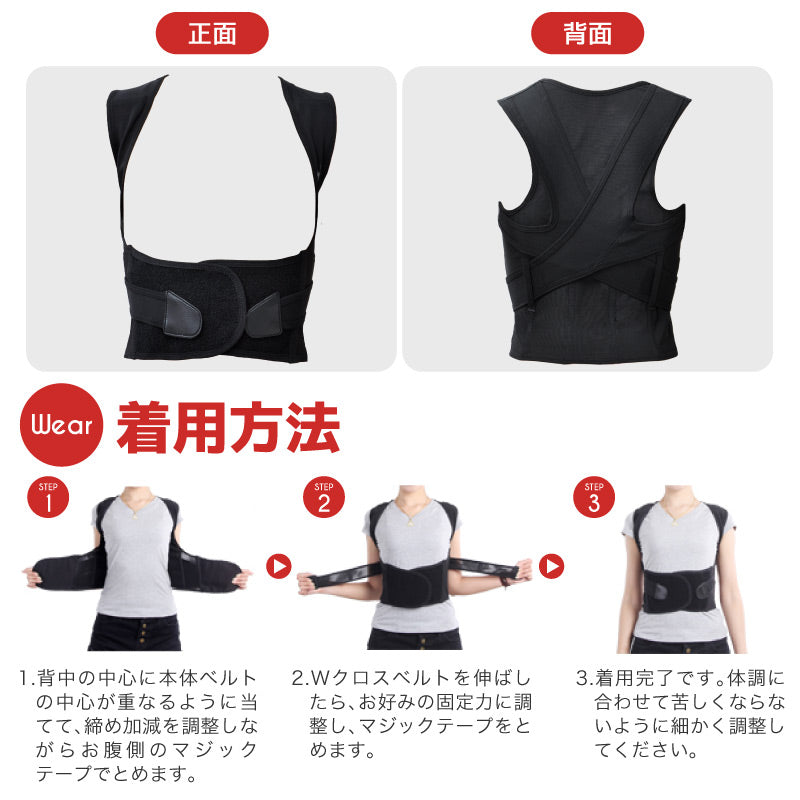 正面

背面

Wear 着用方法

STEP 1

STEP 2

STEP 3

1.背中の中心に本体ベルトの中心が重なるように当てて、締め加減を調整しながらお腹側のマジックテープでとめます。

2.Wクロスベルトを伸ばしたら、お好みの固定力に調整し、マジックテープをとめます。

3.着用完了です。体調に合わせて苦しくならないように細かく調整してください。