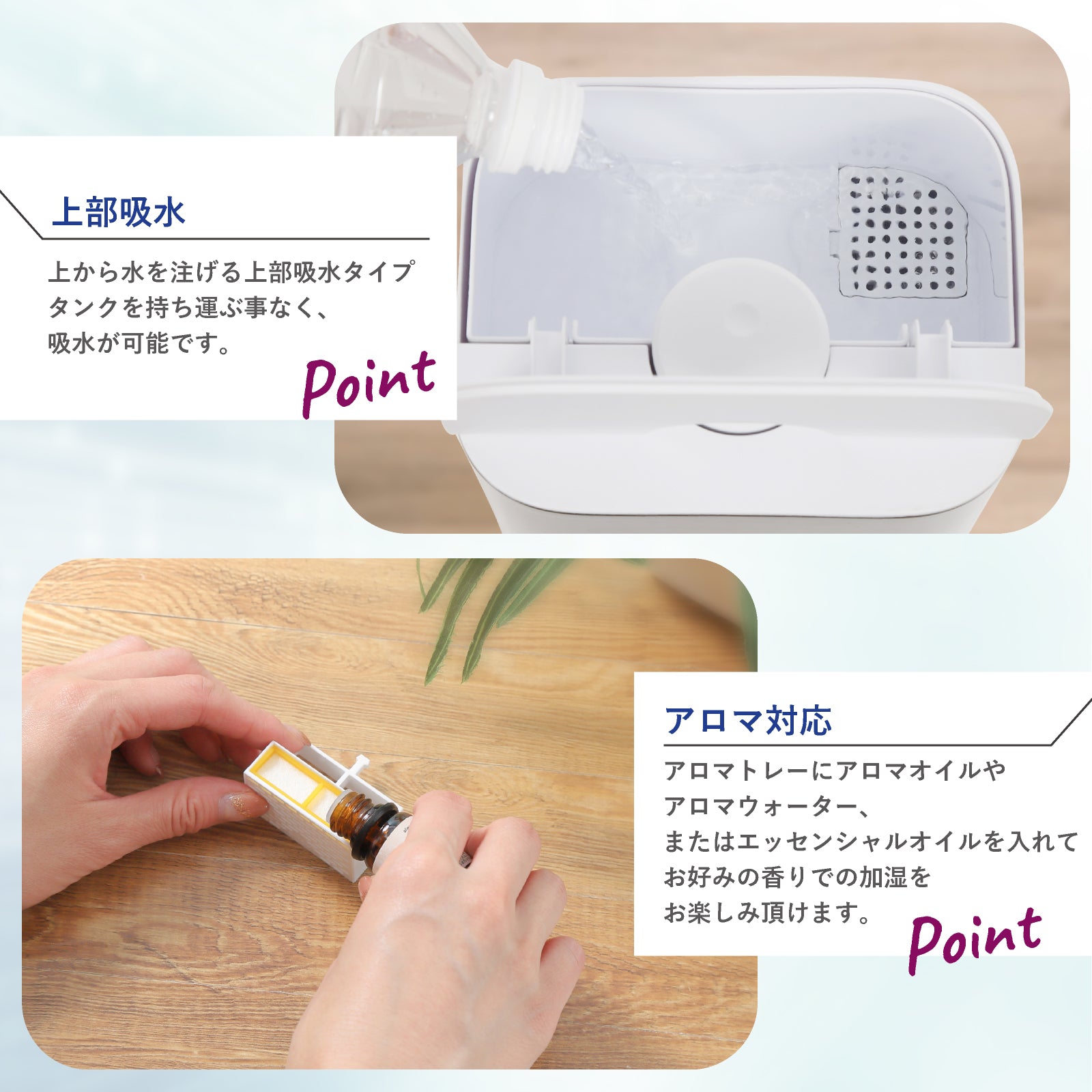 上部吸水

上から水を注げる上部吸水タイプ
タンクを持ち運ぶ事なく、
吸水が可能です。

Point

アロマ対応

アロマトレーにアロマオイルや
アロマウォーター、
またはエッセンシャルオイルを入れて
お好みの香りでの加湿を
お楽しみ頂けます。

Point