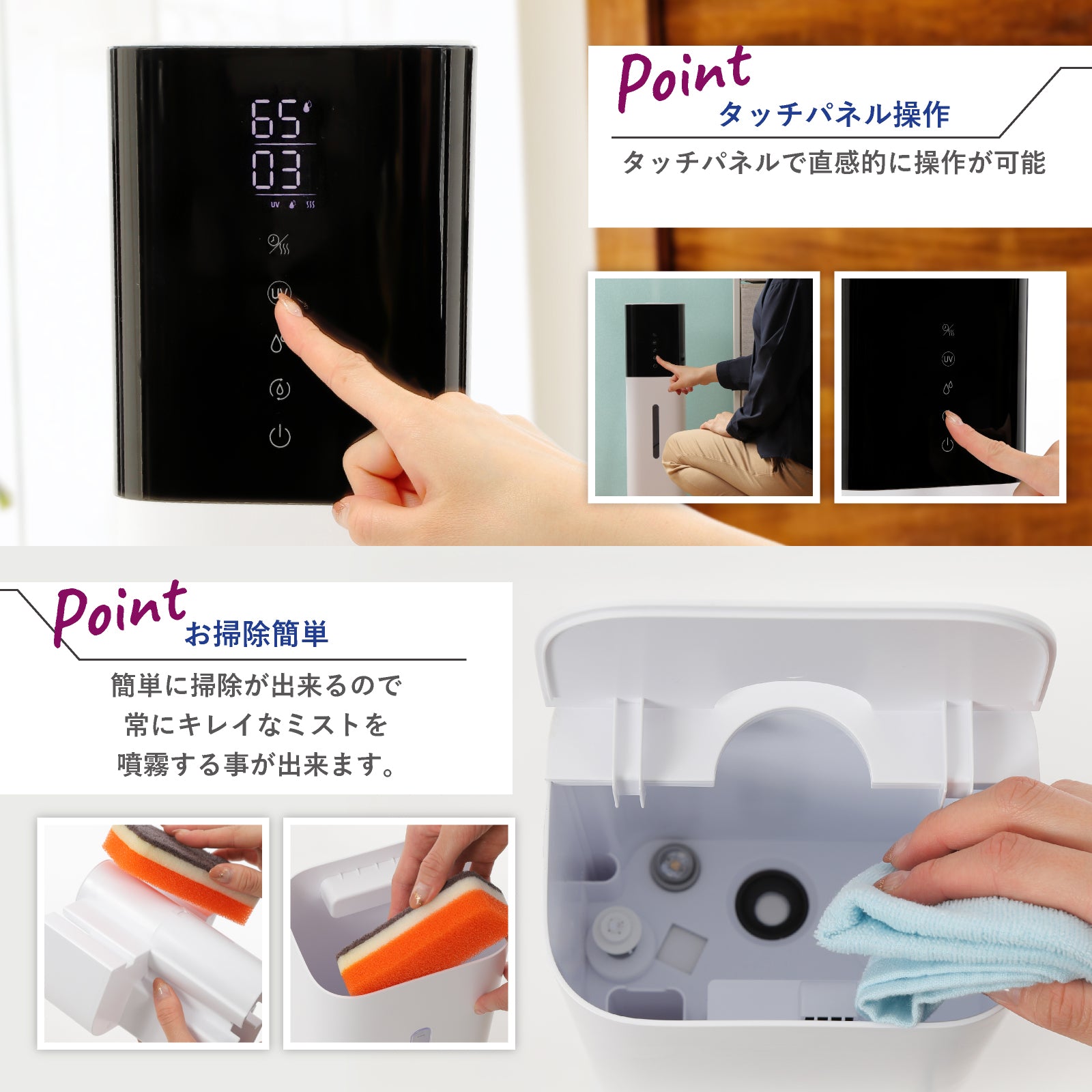 65
03
UV

UV

Point
タッチパネル操作
タッチパネルで直感的に操作が可能

UV

Point
お掃除簡単
簡単に掃除が出来るので
常にキレイなミストを
噴霧する事が出来ます。