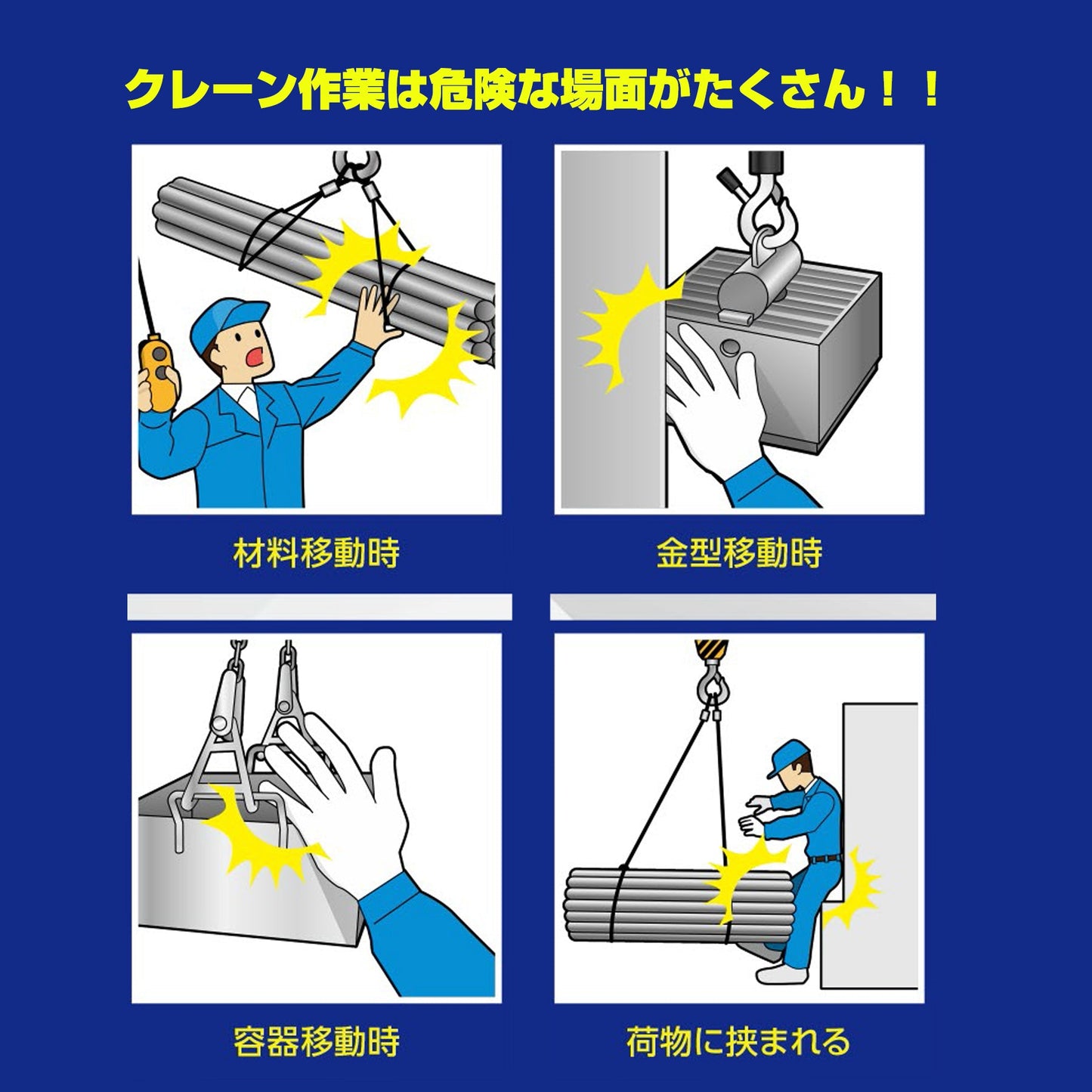 クレーン作業は危険な場面がたくさん！！

材料移動時

金型移動時

容器移動時

荷物に挟まれる